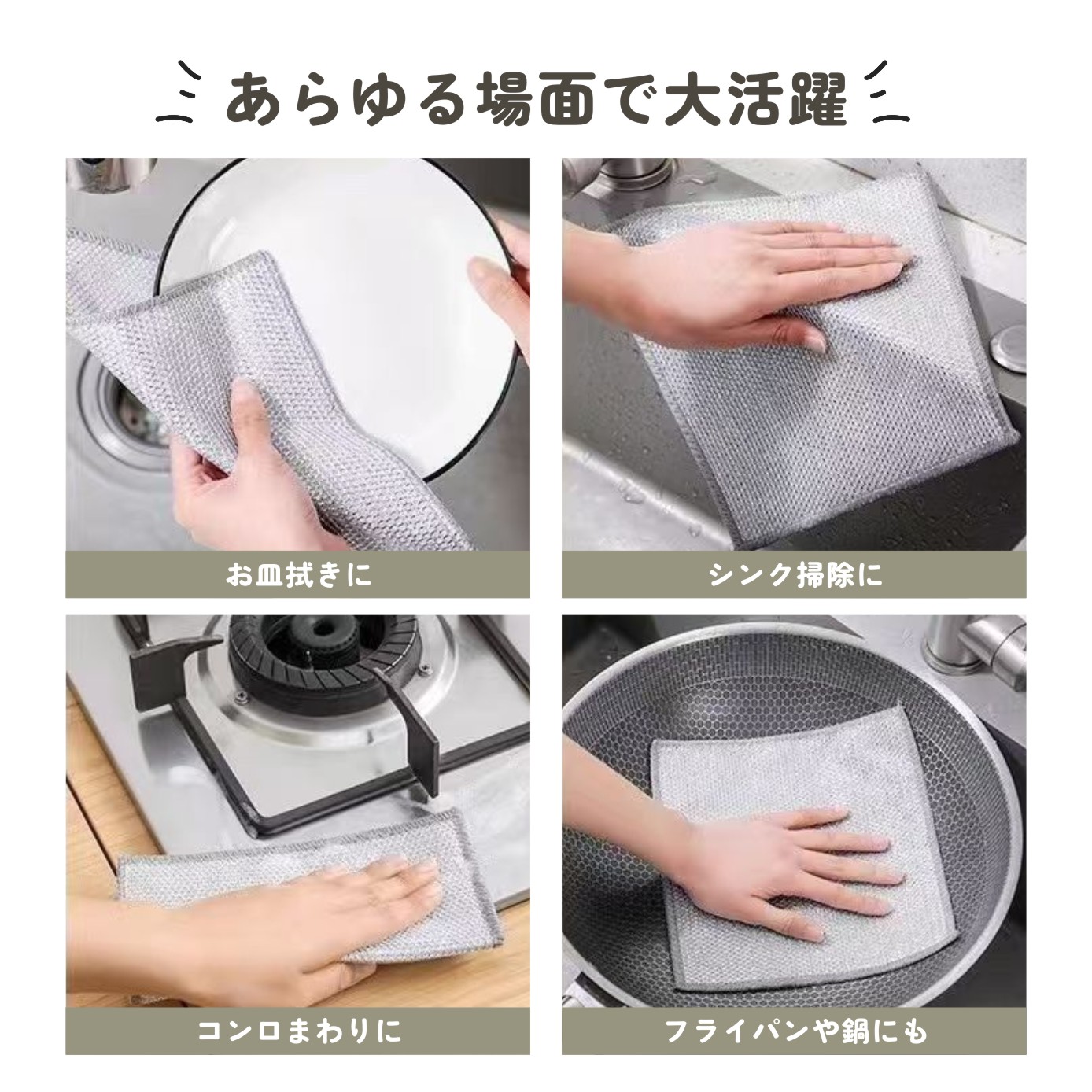 あらゆる場面で大活躍

お皿拭きに

シンク掃除に

コンロまわりに

フライパンや鍋にも