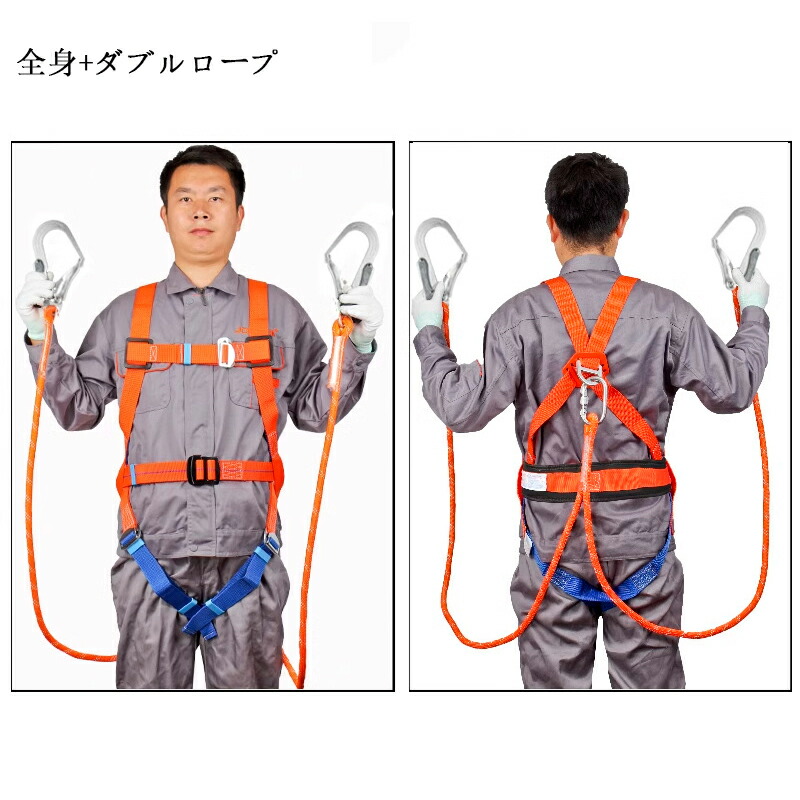 全身+ダブルロープ