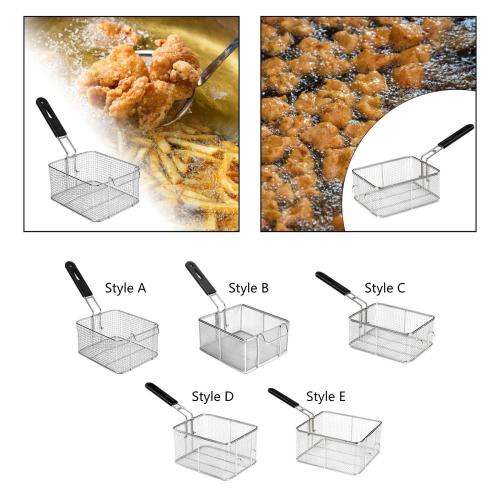 Style A

Style B

Style C

Style D

Style E