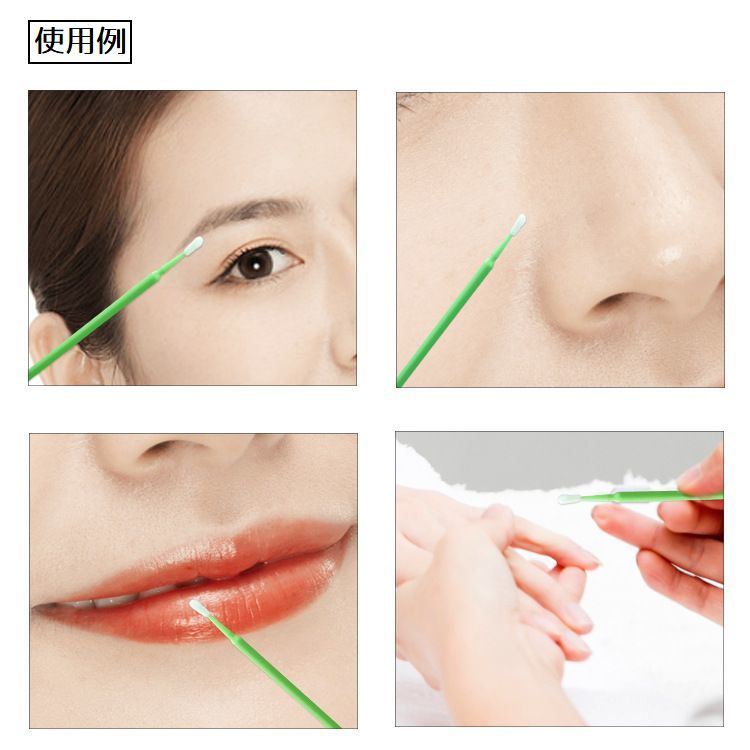 使用例