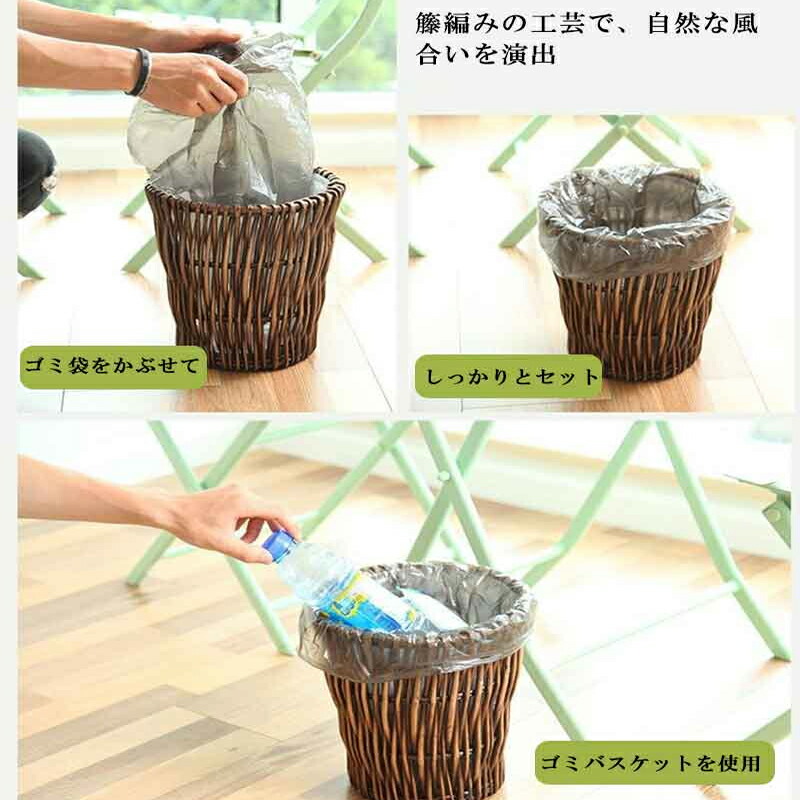 籐編みの工芸で、自然な風合いを演出

ゴミ袋をかぶせて

しっかりとセット

ゴミバスケットを使用