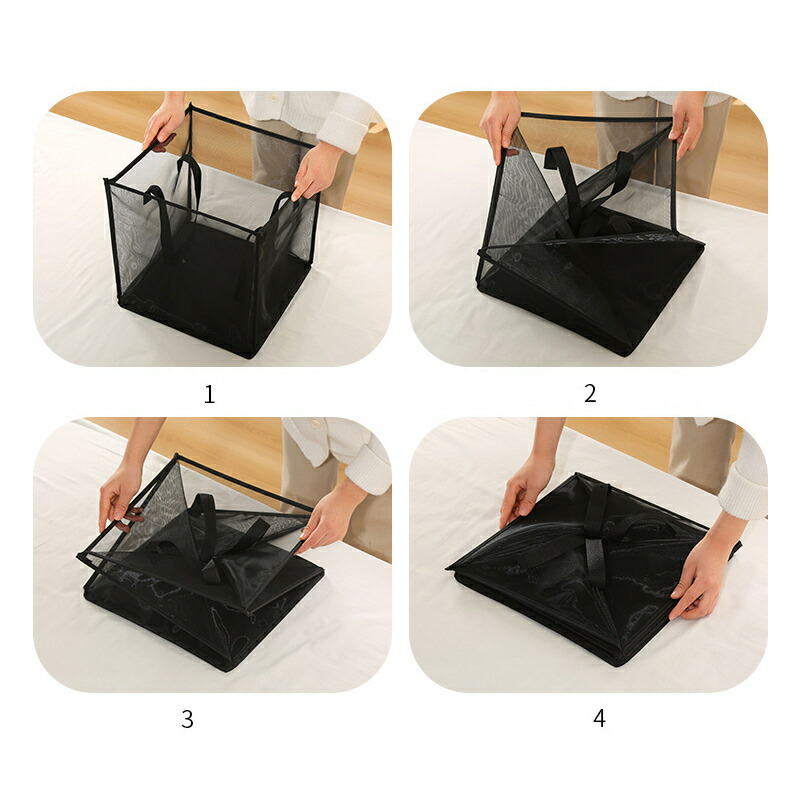 1

2

3

4