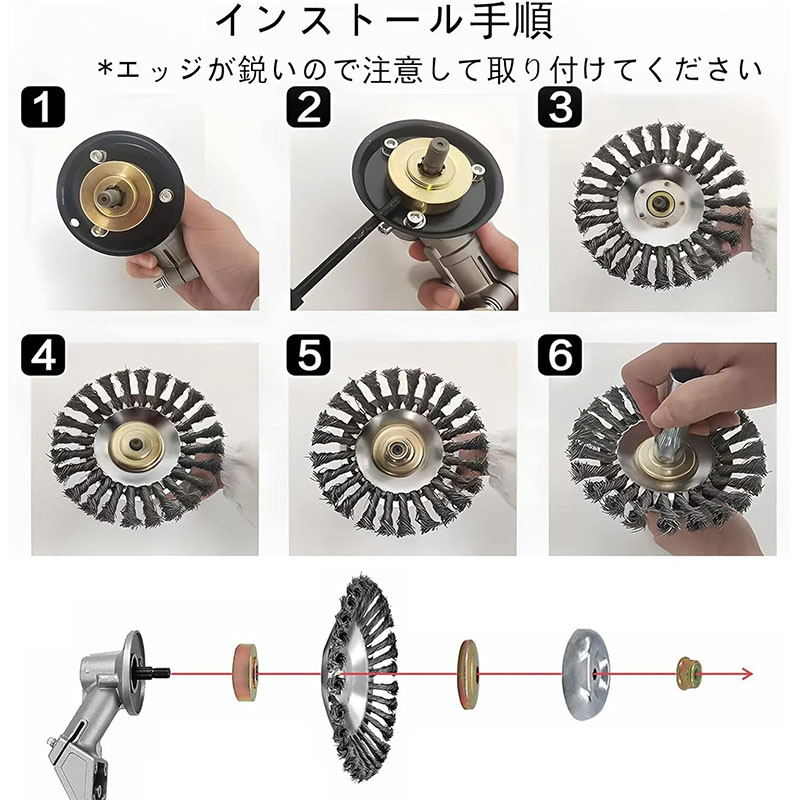 インストール手順

*エッジが鋭いので注意して取り付けてください

1

2

3

4

5

6