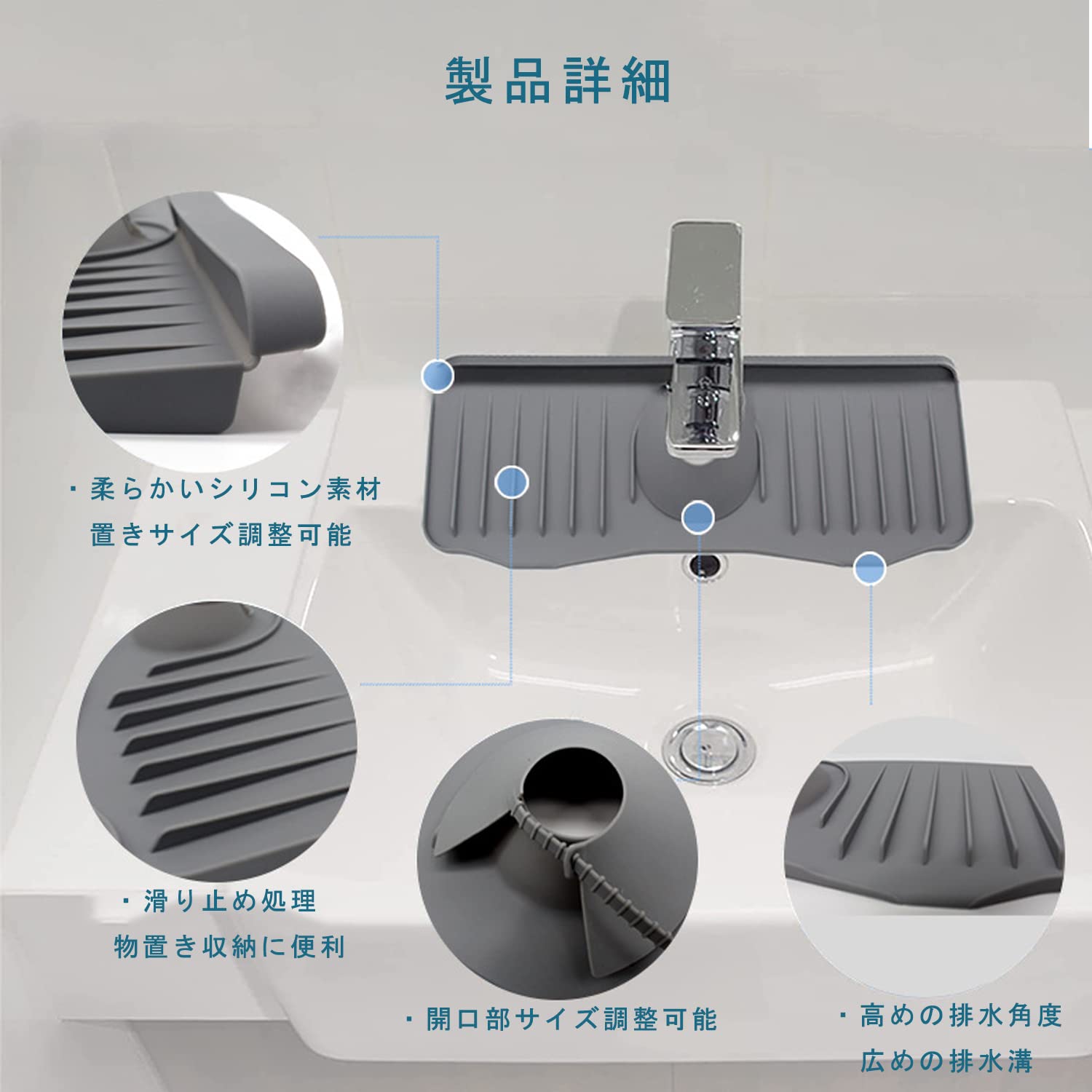 製品詳細

・柔らかいシリコン素材
置きサイズ調整可能

・滑り止め処理
物置き収納に便利

・開口部サイズ調整可能

・高めの排水角度
広めの排水溝