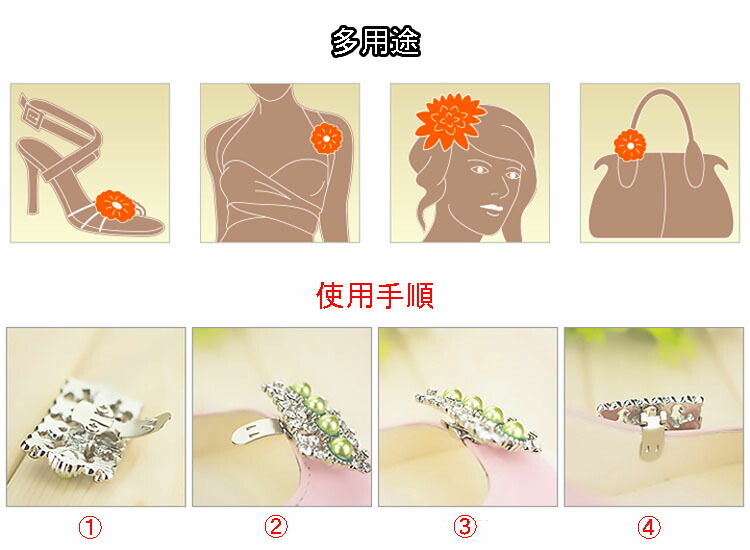 多用途

使用手順

①

②

③

④