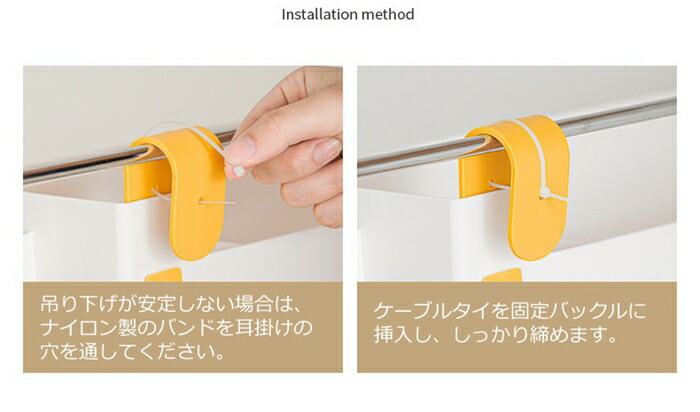 Installation method

吊り下げが安定しない場合は、ナイロン製のバンドを耳掛けの穴を通してください。

ケーブルタイを固定バックルに挿入し、しっかり締めます。