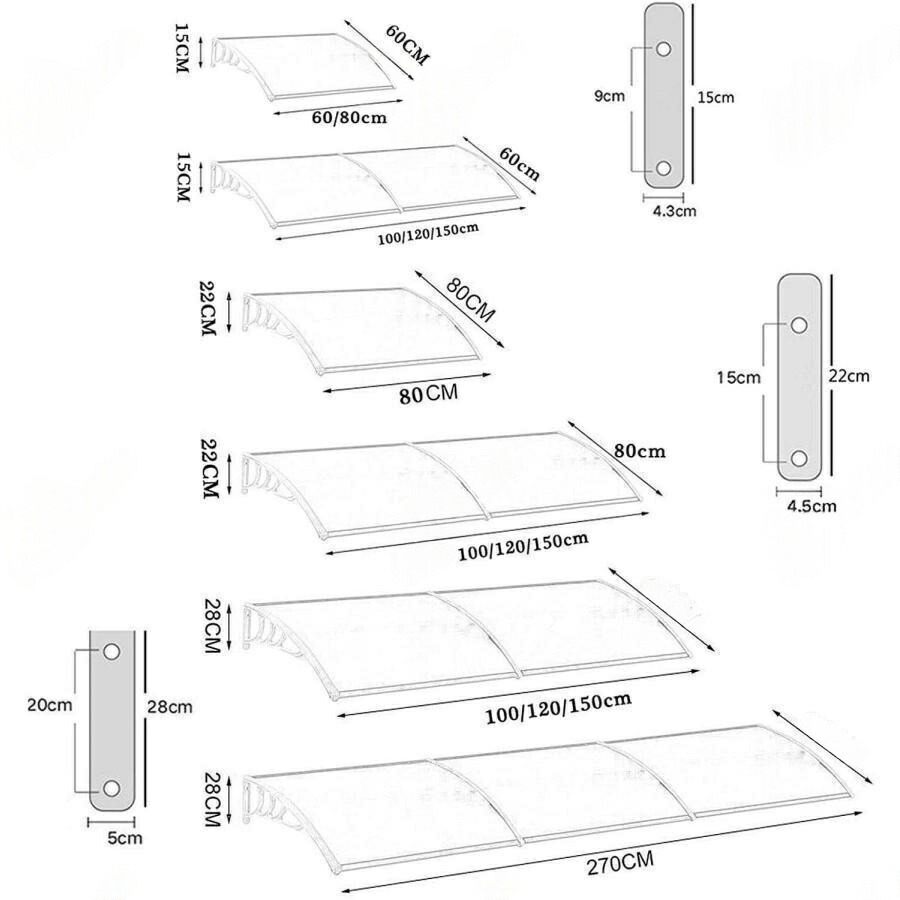 15CM
60CM
60/80cm

9cm
15cm
4.3cm

15CM
60cm
100/120/150cm

22CM
80CM
80CM

15cm
22cm
4.5cm

22CM
80cm
100/120/150cm

28CM
100/120/150cm

20cm
28cm
5cm

28CM
270CM