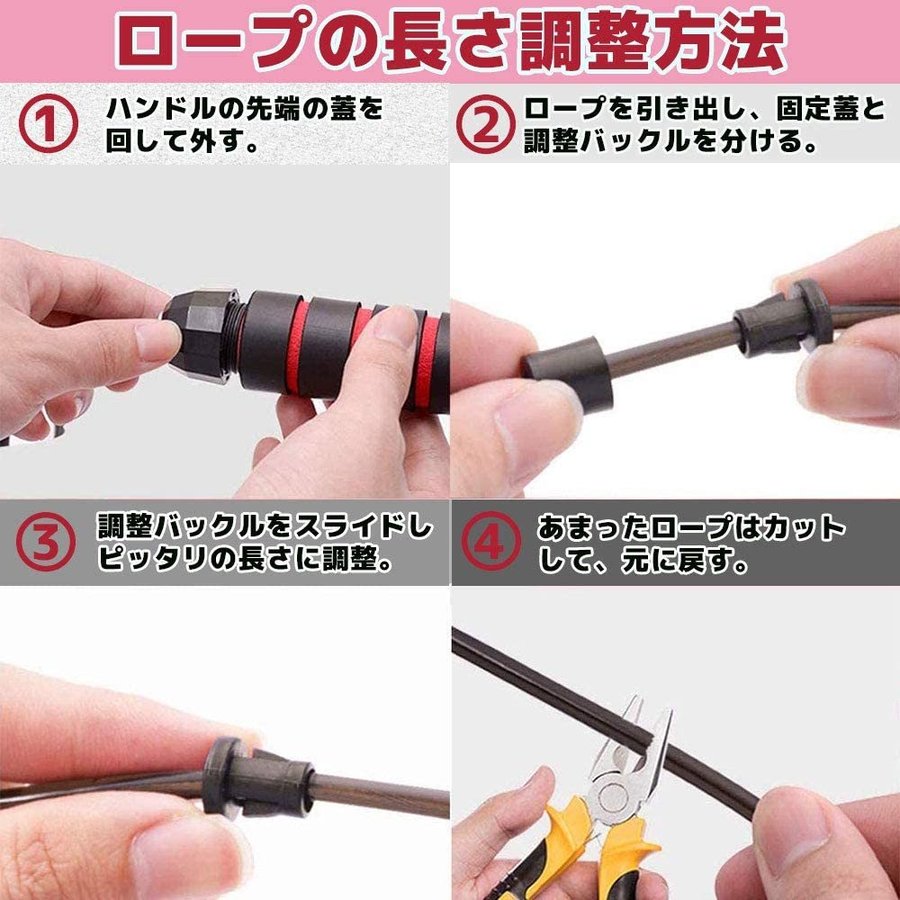 ロープの長さ調整方法

① ハンドルの先端の蓋を回して外す。

② ロープを引き出し、固定蓋と調整バックルを分ける。

③ 調整バックルをスライドしピッタリの長さに調整。

④ あまったロープはカットして、元に戻す。