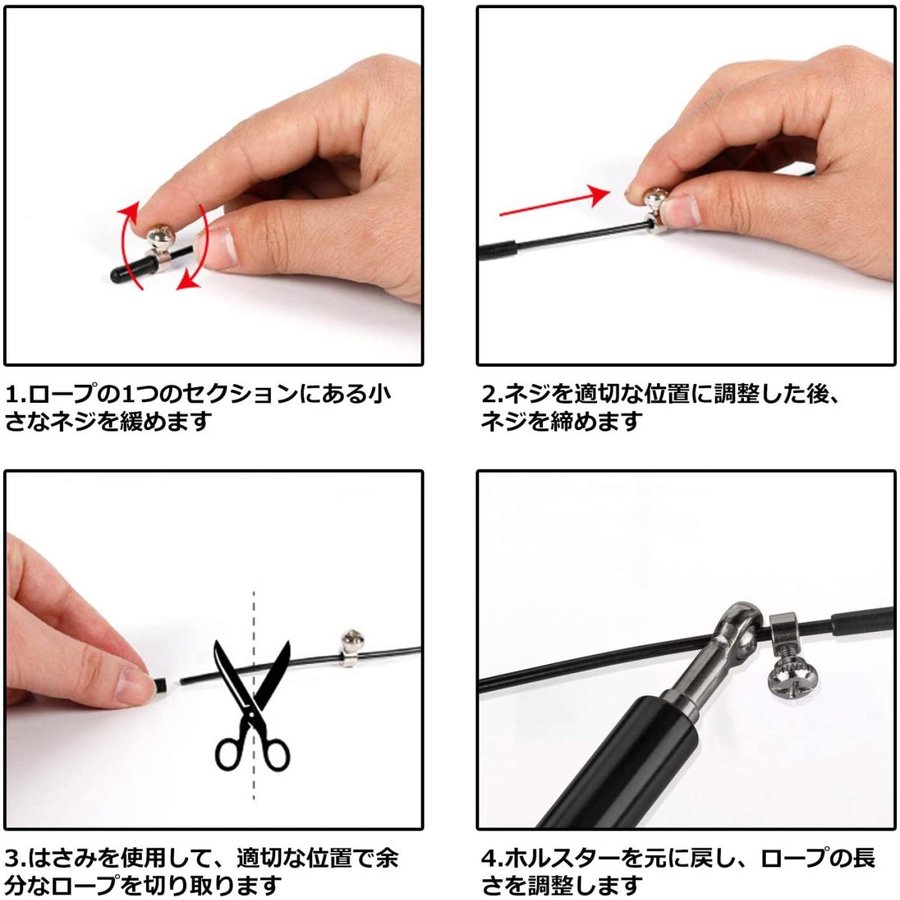 1.ロープの1つのセクションにある小さなネジを緩めます

2.ネジを適切な位置に調整した後、ネジを締めます

3.はさみを使用して、適切な位置で余分なロープを切り取ります

4.ホルスターを元に戻し、ロープの長さを調整します