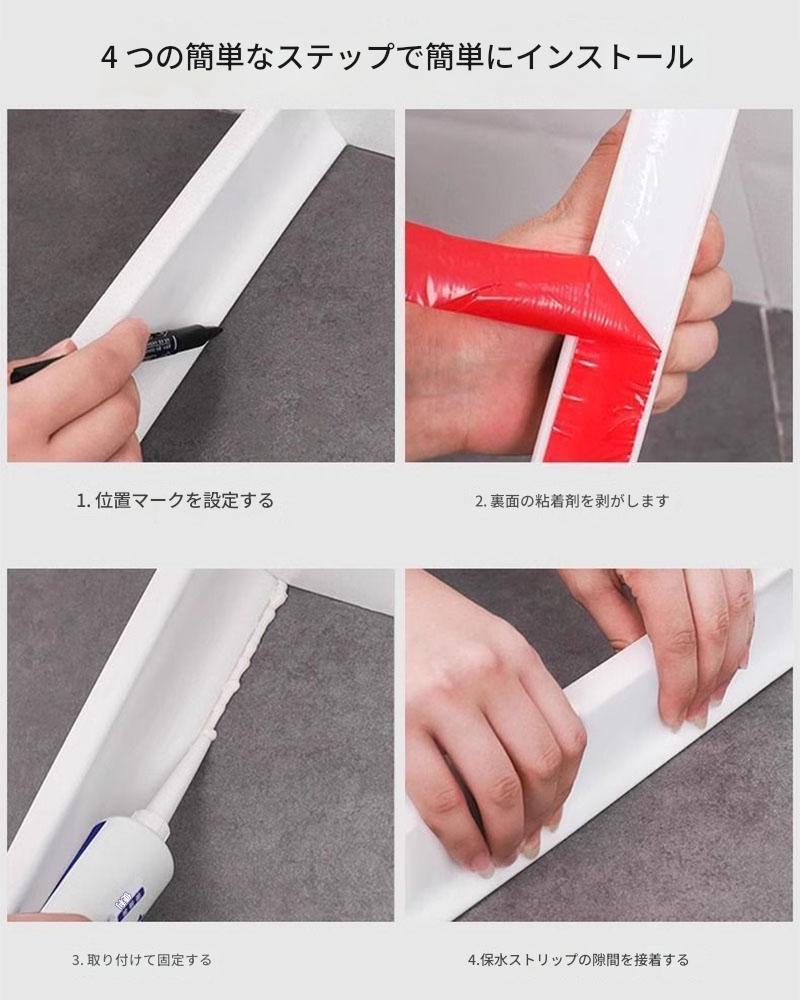 4 つの簡単なステップで簡単にインストール

1. 位置マークを設定する

2. 裏面の粘着剤を剥がします

3. 取り付けて固定する

4.保水ストリップの隙間を接着する