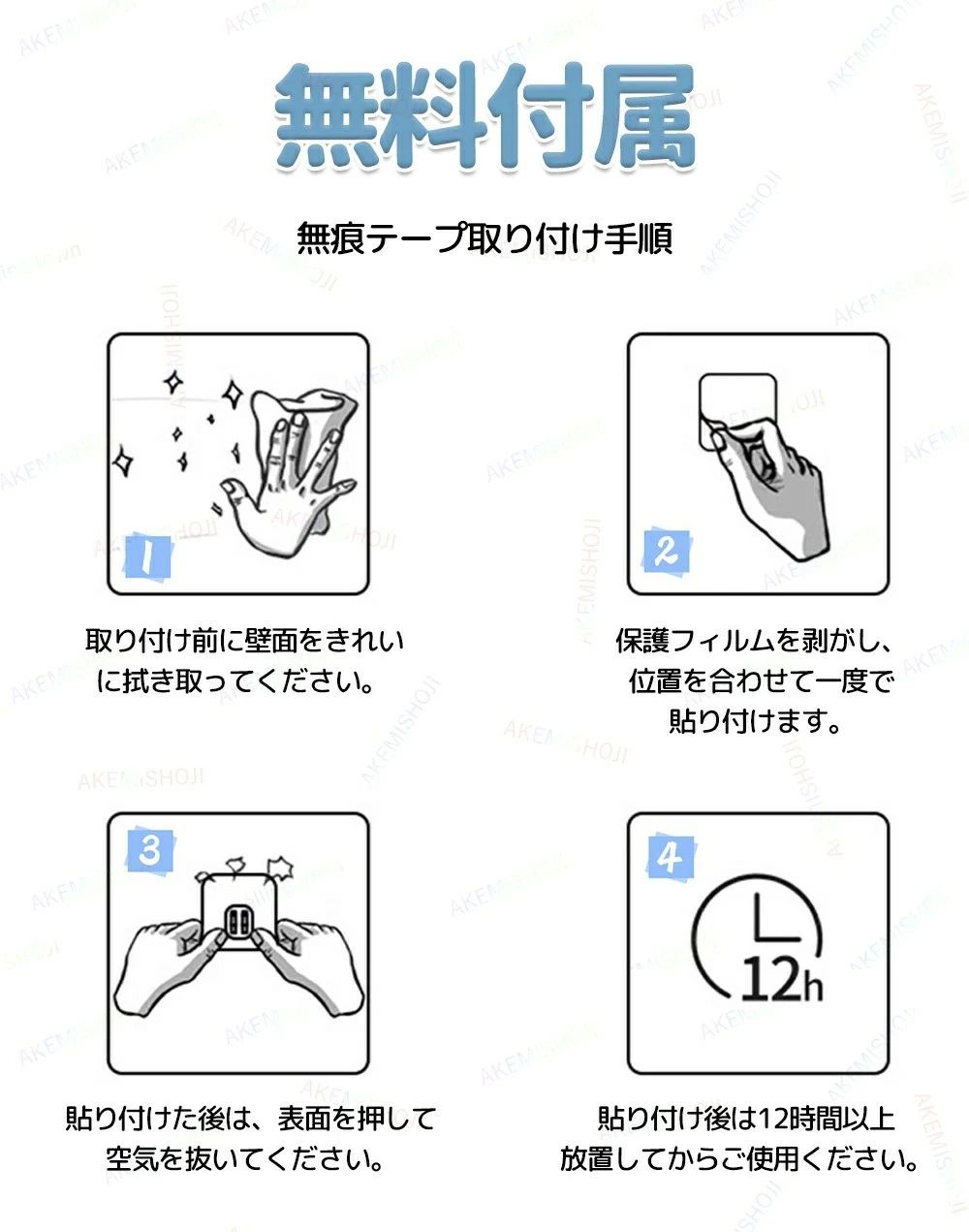 無料付属

無痕テープ取り付け手順

1

取り付け前に壁面をきれいに拭き取ってください。

2

保護フィルムを剥がし、位置を合わせて一度で貼り付けます。

3

貼り付けた後は、表面を押して空気を抜いてください。

4

12h

貼り付け後は12時間以上放置してからご使用ください。

AKEMISHOJI