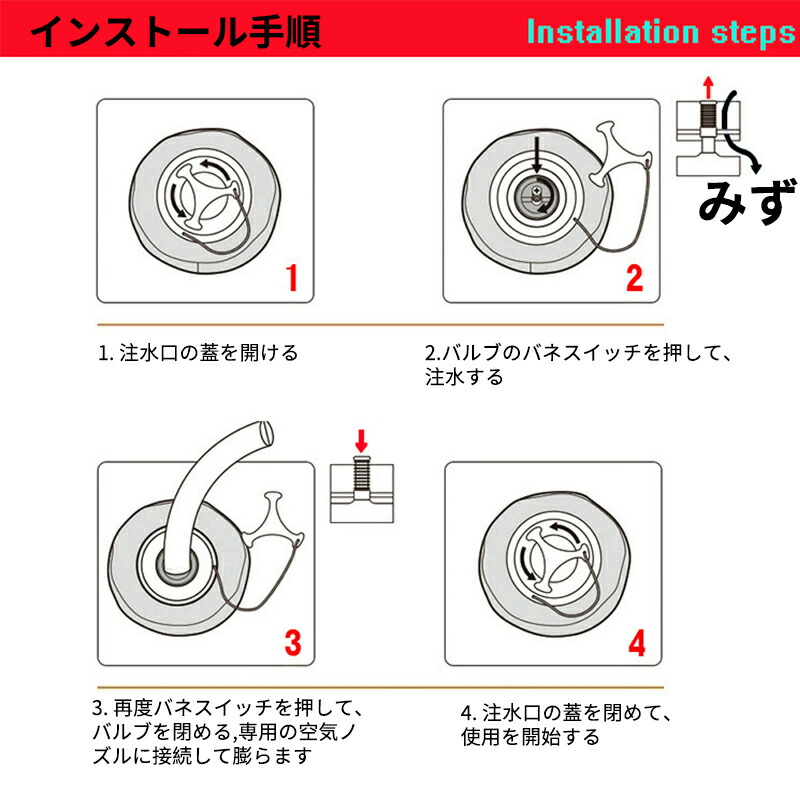 インストール手順

Installation steps

1

2

みず

1. 注水口の蓋を開ける

2.バルブのバネスイッチを押して、注水する

3

4

3. 再度バネスイッチを押して、バルブを閉める,専用の空気ノズルに接続して膨らます

4. 注水口の蓋を閉めて、使用を開始する