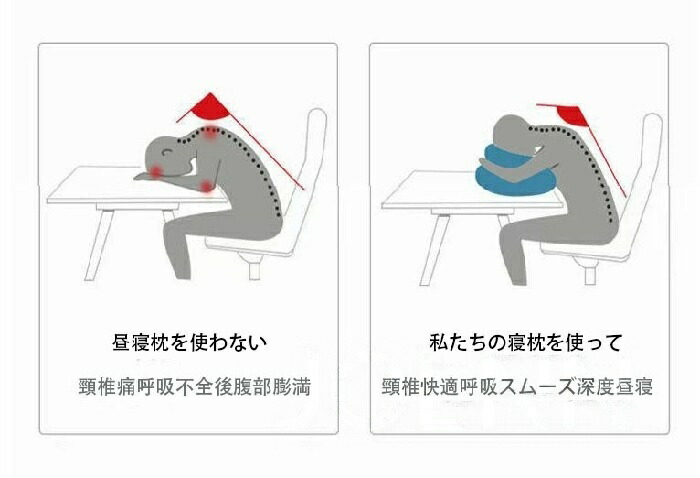 昼寝枕を使わない

頸椎痛呼吸不全後腹部膨満

私たちの寝枕を使って

頸椎快適呼吸スムーズ深度昼寝