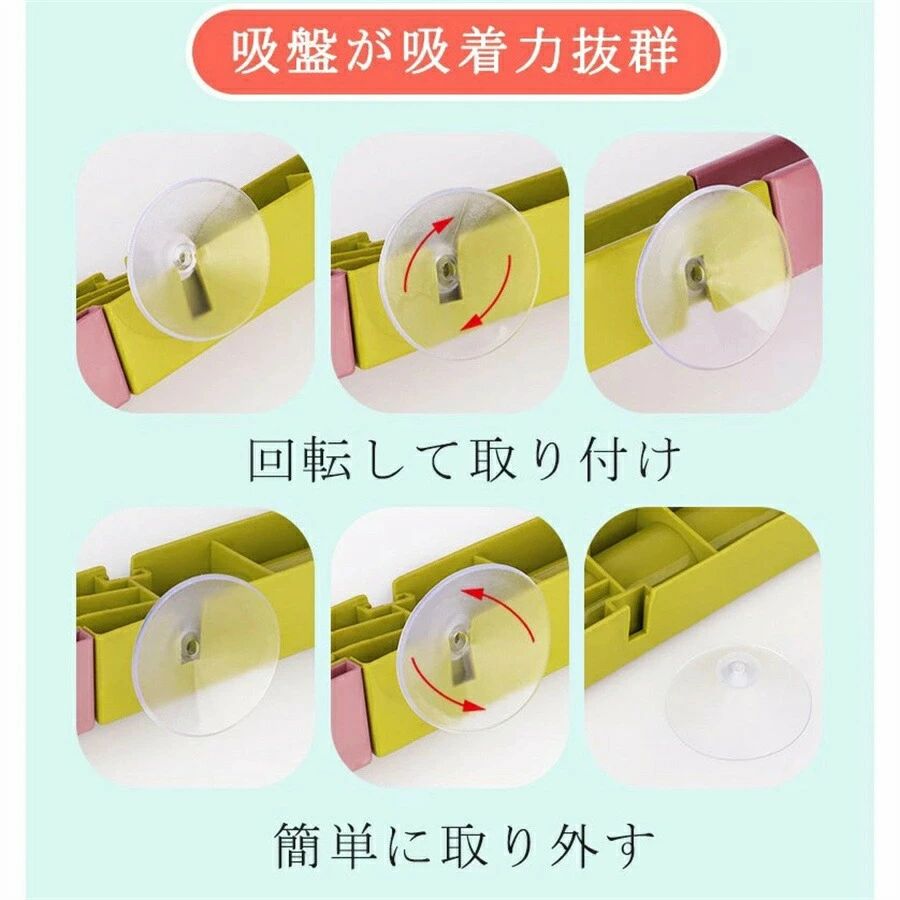 吸盤が吸着力抜群

回転して取り付け

簡単に取り外す