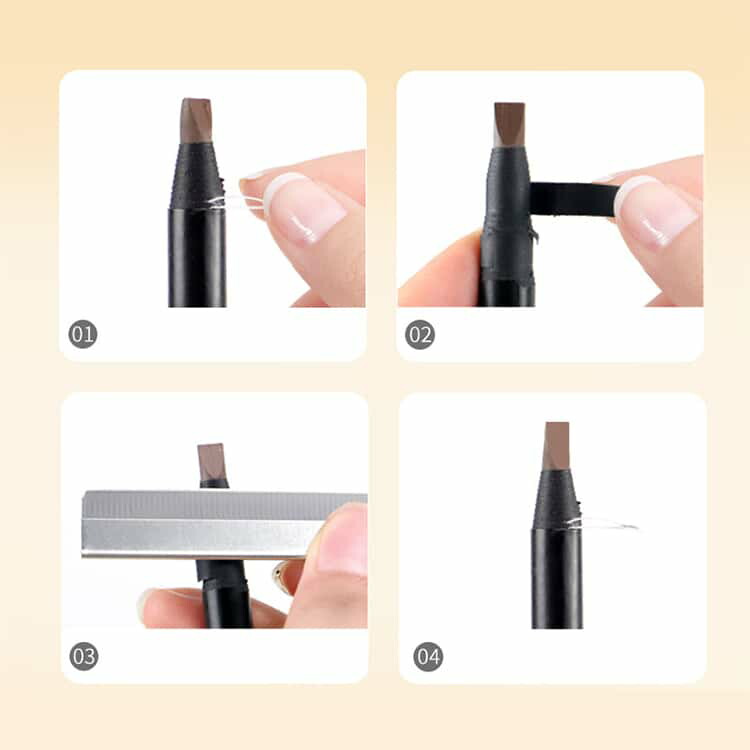 01

02

03

04