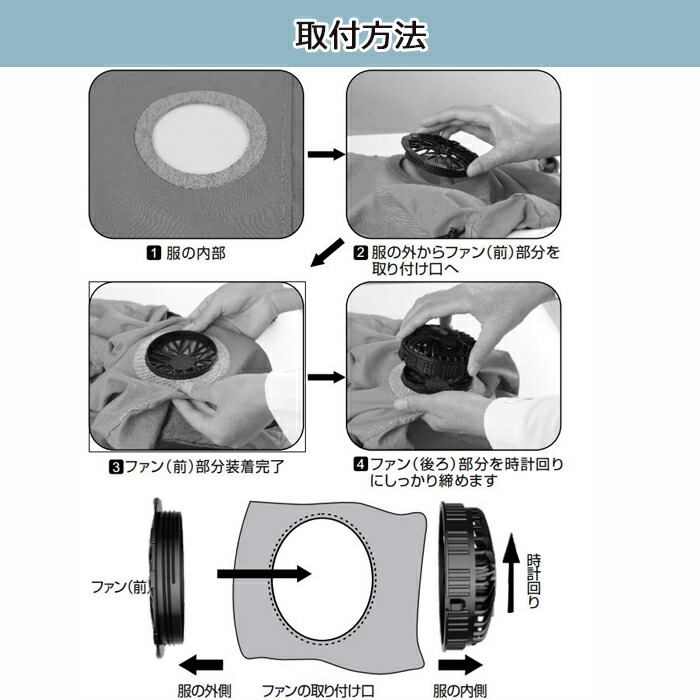 取付方法

1 服の内部

2 服の外からファン(前)部分を取り付け口へ

3 ファン(前)部分装着完了

4 ファン(後ろ)部分を時計回りにしっかり締めます

ファン(前)

時計回り

服の外側

ファンの取り付け口

服の内側