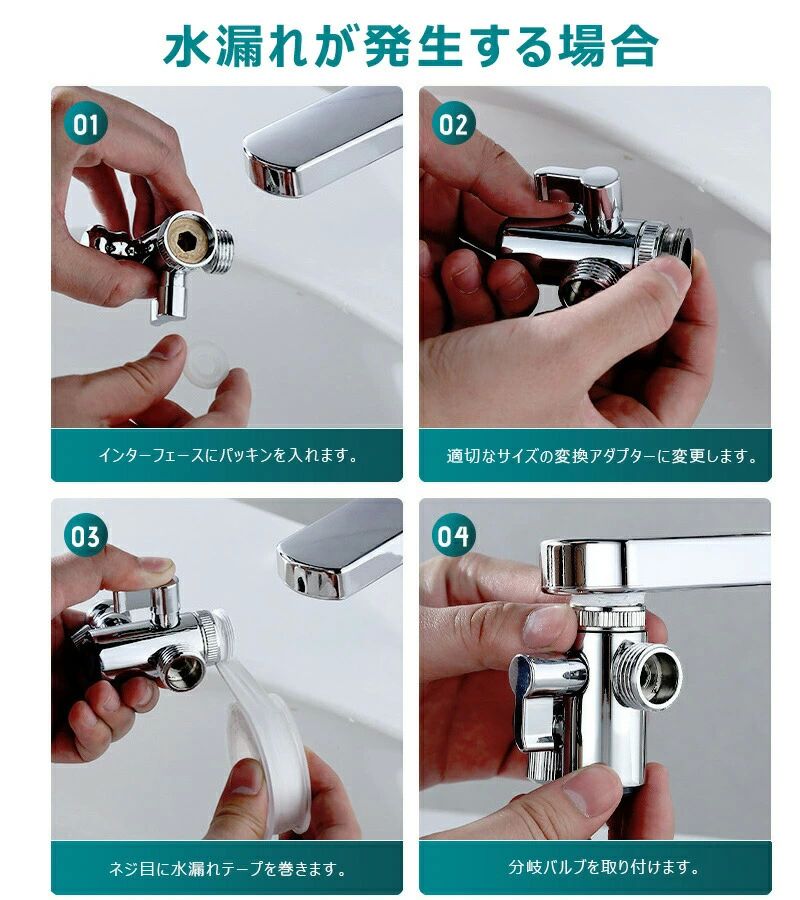 水漏れが発生する場合

01

インターフェースにパッキンを入れます。

02

適切なサイズの変換アダプターに変更します。

03

ネジ目に水漏れテープを巻きます。

04

分岐バルブを取り付けます。