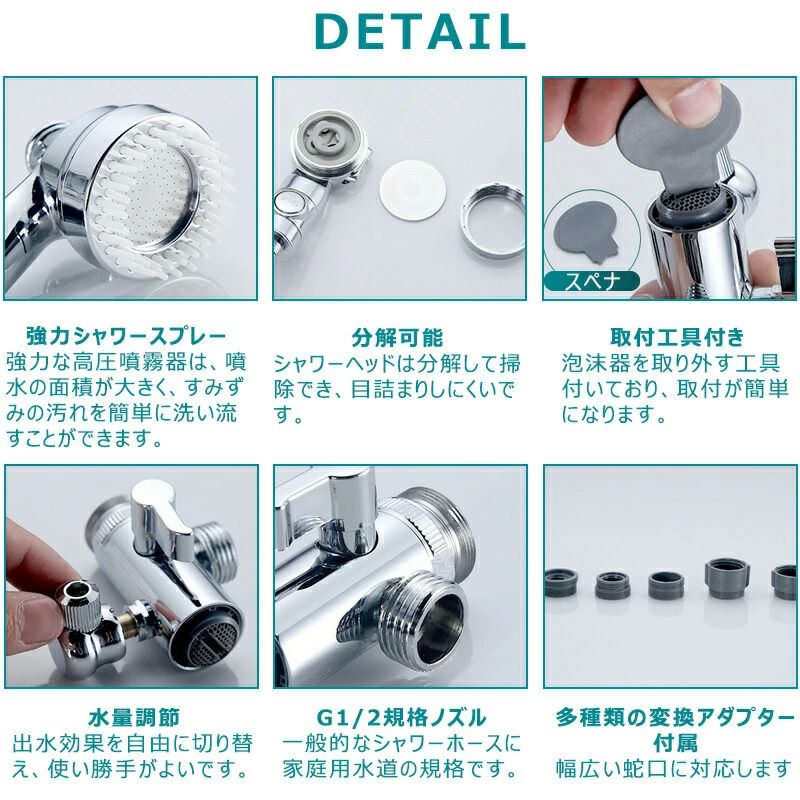 DETAIL

スペナ

強力シャワースプレー
強力な高圧噴霧器は、噴水の面積が大きく、すみずみの汚れを簡単に洗い流すことができます。

分解可能
シャワーヘッドは分解して掃除でき、目詰まりしにくいです。

取付工具付き
泡沫器を取り外す工具付いており、取付が簡単になります。

水量調節
出水効果を自由に切り替え、使い勝手がよいです。

G1/2規格ノズル
一般的なシャワーホースに家庭用水道の規格です。

多種類の変換アダプター付属
幅広い蛇口に対応します