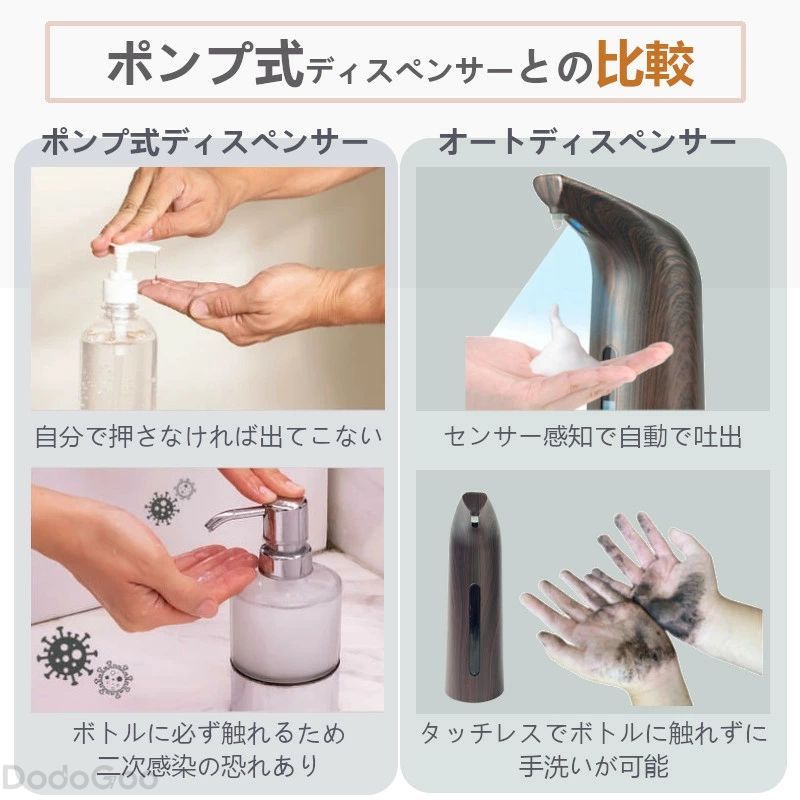 ポンプ式ディスペンサーとの比較

ポンプ式ディスペンサー

自分で押さなければ出てこない

ボトルに必ず触れるため
二次感染の恐れあり

オートディスペンサー

センサー感知で自動で吐出

タッチレスでボトルに触れずに
手洗いが可能

DodoGoo