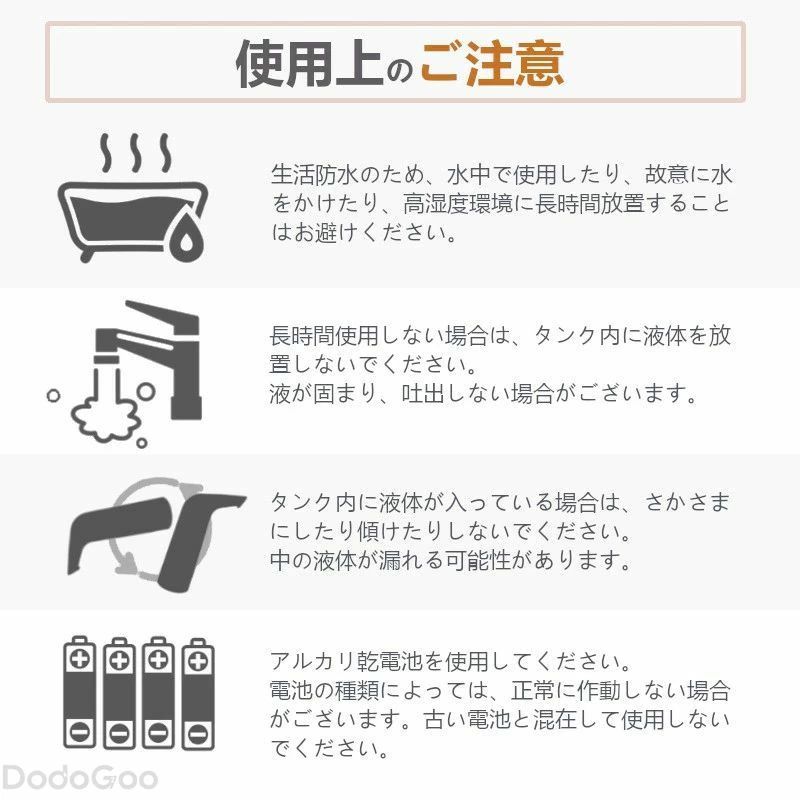 使用上のご注意

生活防水のため、水中で使用したり、故意に水をかけたり、高湿度環境に長時間放置することはお避けください。

長時間使用しない場合は、タンク内に液体を放置しないでください。
液が固まり、吐出しない場合がございます。

タンク内に液体が入っている場合は、さかさまにしたり傾けたりしないでください。
中の液体が漏れる可能性があります。

アルカリ乾電池を使用してください。
電池の種類によっては、正常に作動しない場合がございます。古い電池と混在して使用しないでください。

DodoGoo