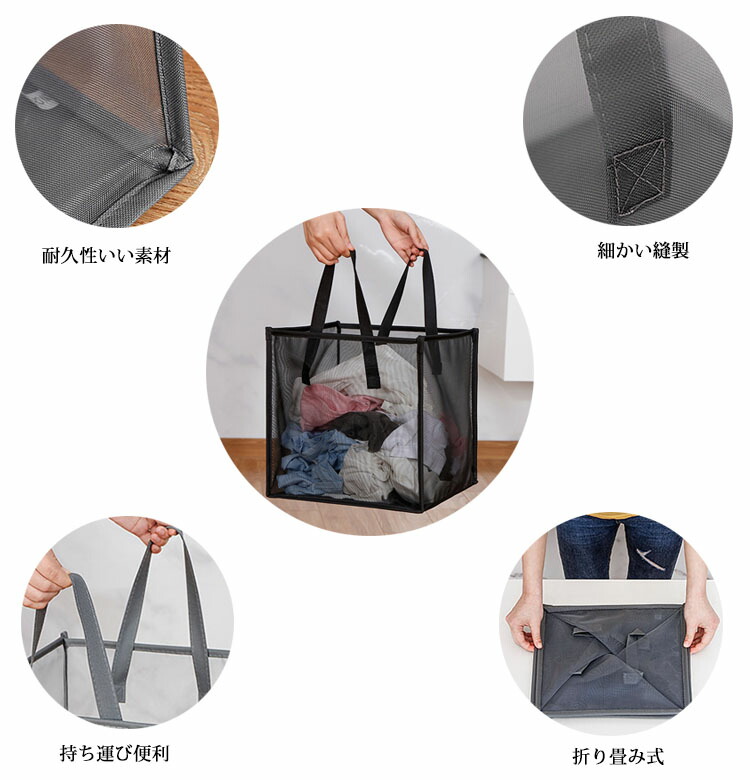 耐久性いい素材

細かい縫製

持ち運び便利

折り畳み式