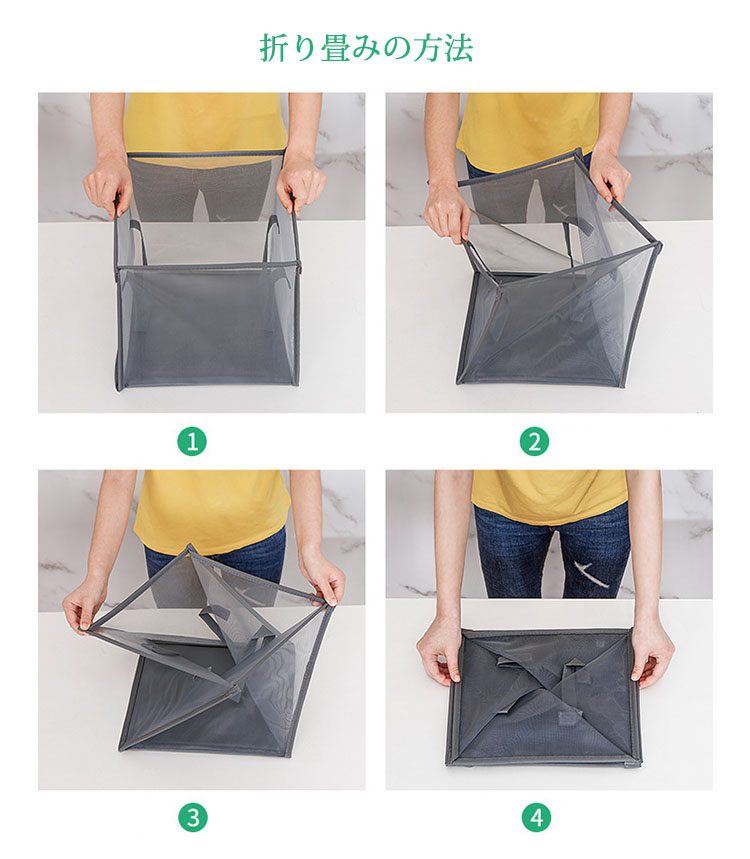 折り畳みの方法

1

2

3

4