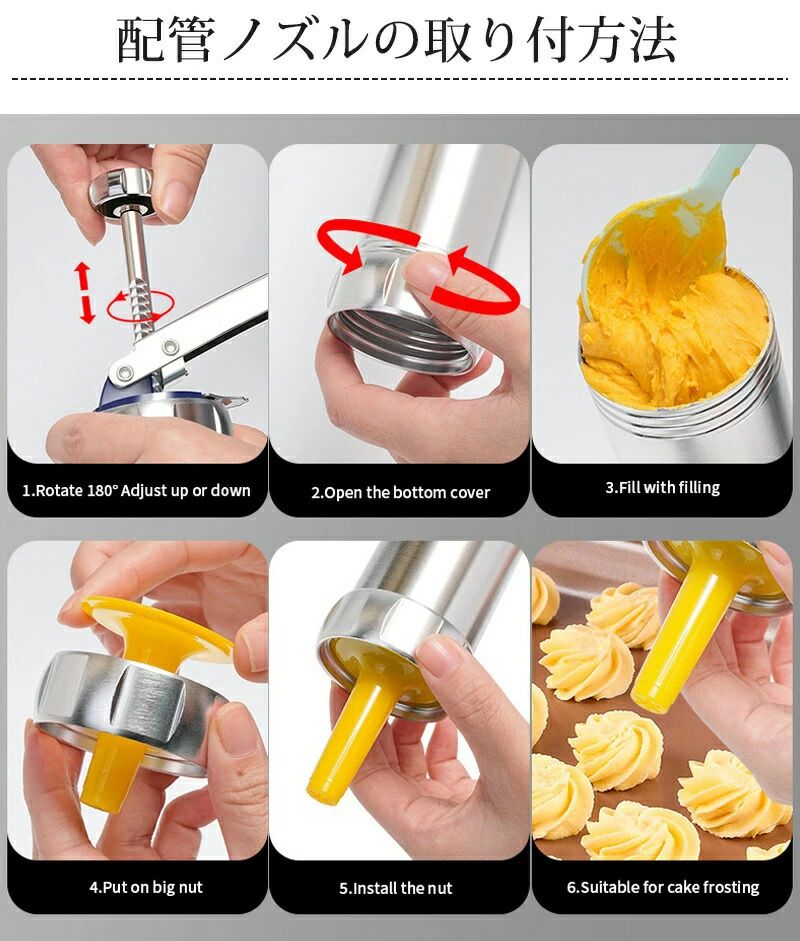 配管ノズルの取り付方法

1.Rotate 180° Adjust up or down

2.Open the bottom cover

3.Fill with filling

4.Put on big nut

5.Install the nut

6.Suitable for cake frosting