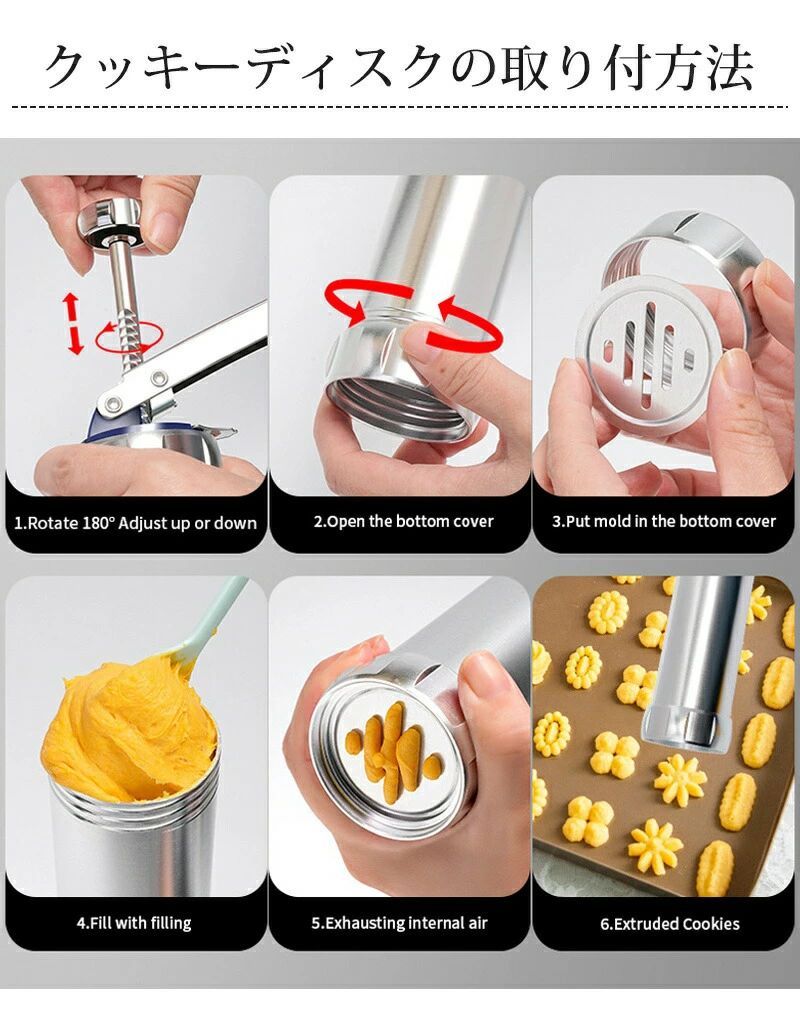 クッキーディスクの取り付方法

1.Rotate 180° Adjust up or down

2.Open the bottom cover

3.Put mold in the bottom cover

4.Fill with filling

5.Exhausting internal air

6.Extruded Cookies