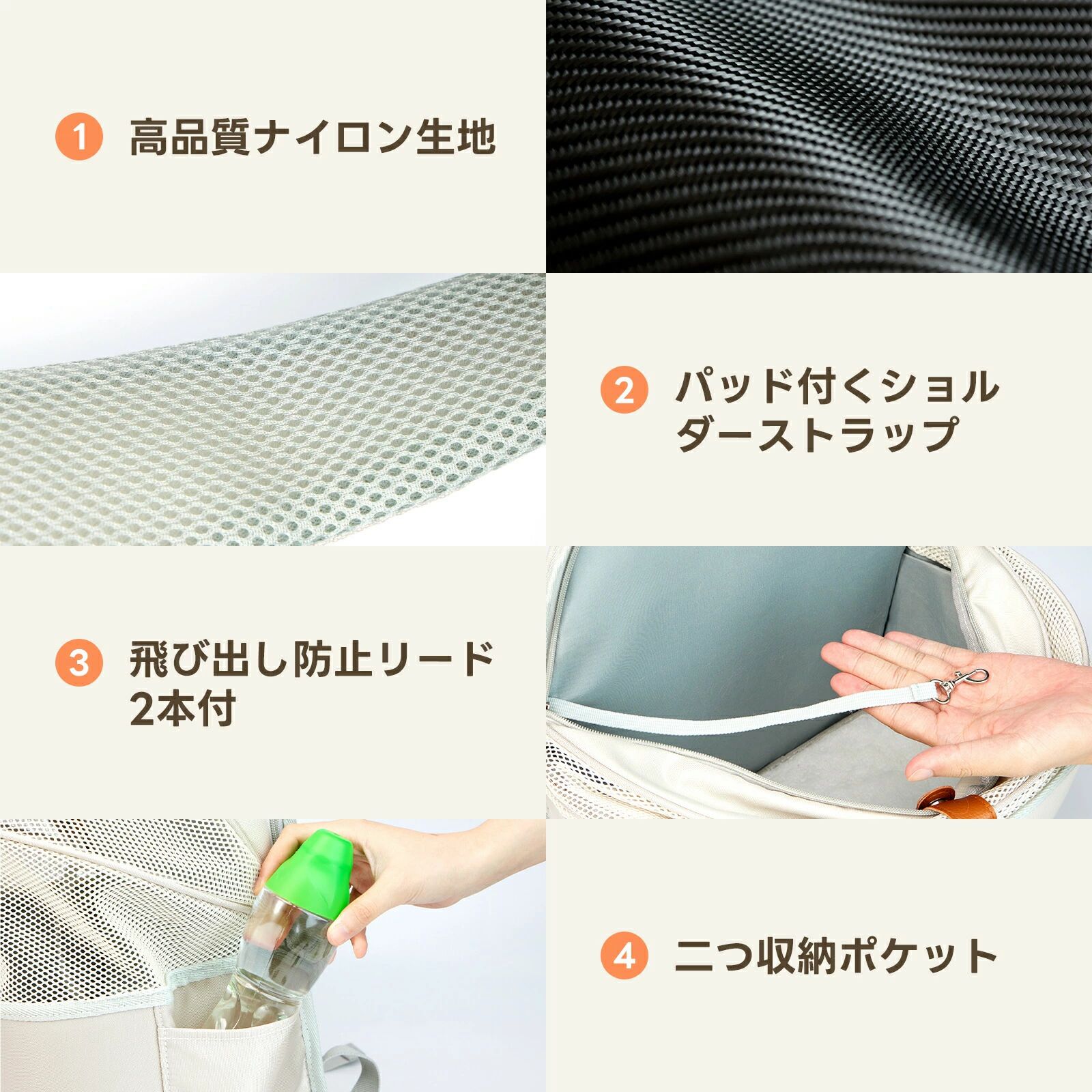 1 高品質ナイロン生地

2 パッド付くショルダーストラップ

3 飛び出し防止リード2本付

4 二つ収納ポケット