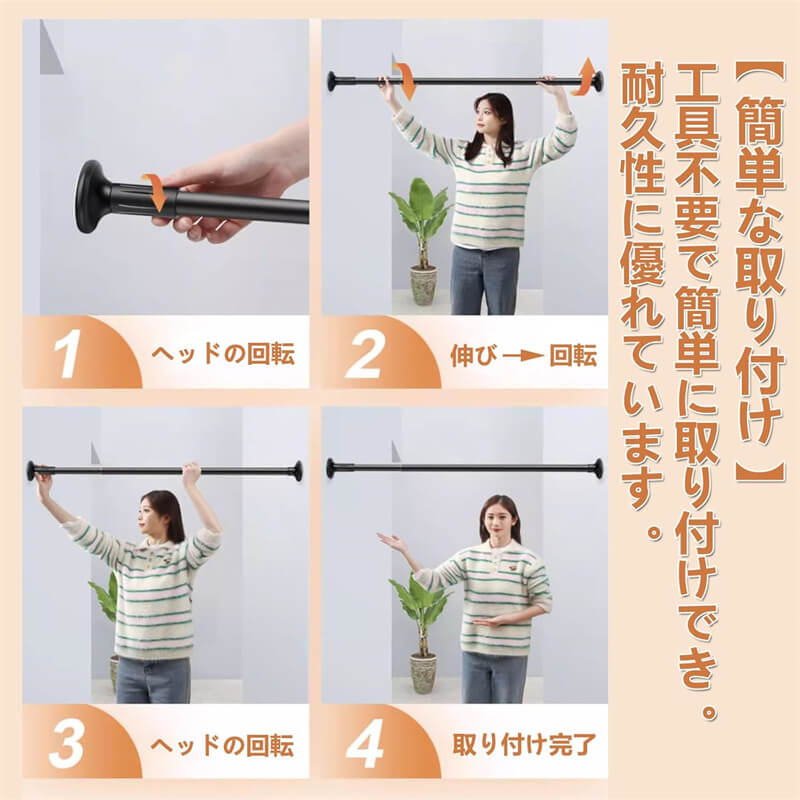 【簡単な取り付け】
工具不要で簡単に取り付けでき。
耐久性に優れています。

1 ヘッドの回転

2 伸び → 回転

3 ヘッドの回転

4 取り付け完了