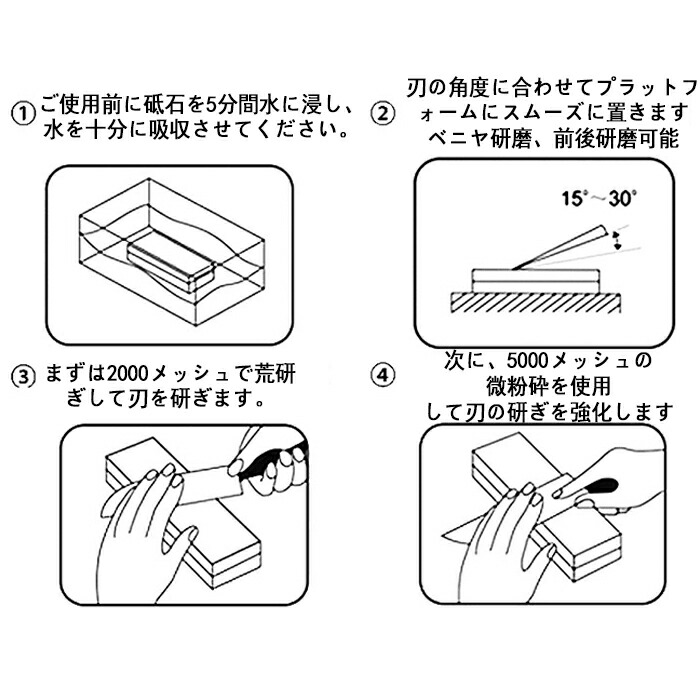 ① ご使用前に砥石を5分間水に浸し、水を十分に吸収させてください。

② 刃の角度に合わせてプラットフォームにスムーズに置きます ベニヤ研磨、前後研磨可能

15°～30°

③ まずは2000メッシュで荒研ぎして刃を研ぎます。

④ 次に、5000メッシュの微粉砕を使用して刃の研ぎを強化します