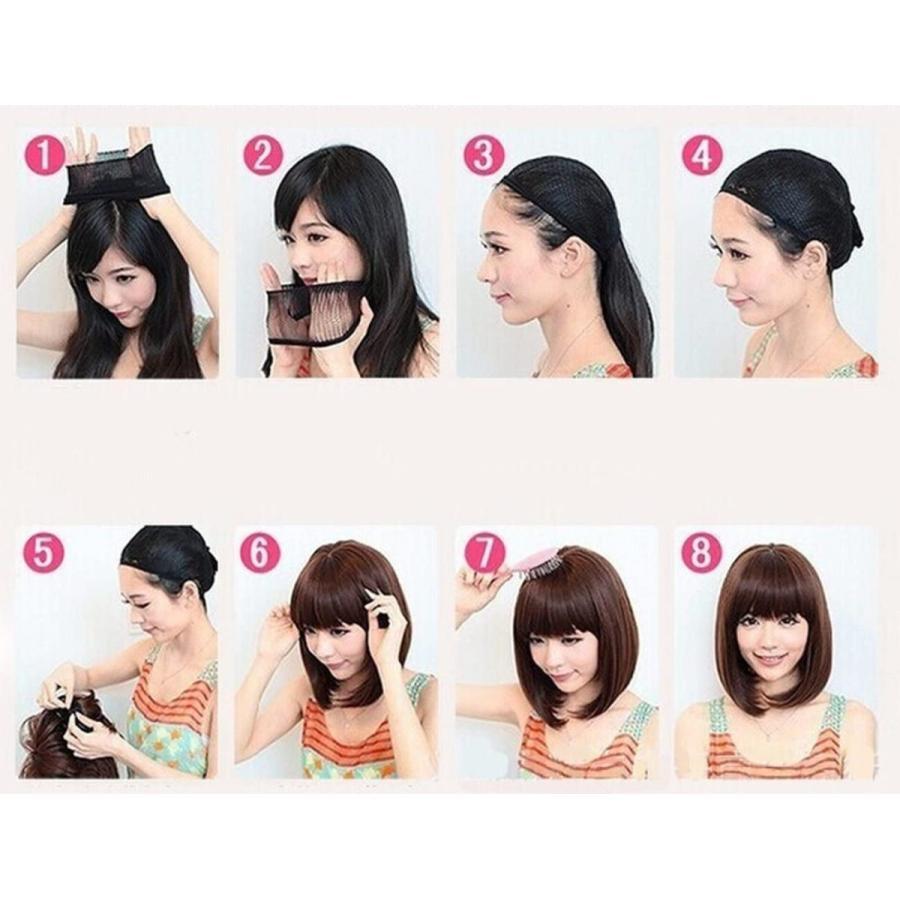 1
2
3
4
5
6
7
8