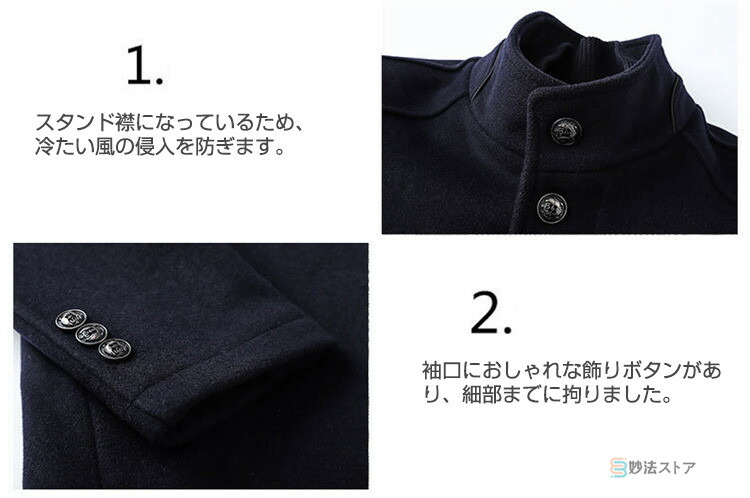 1.

スタンド襟になっているため、冷たい風の侵入を防ぎます。

2.

袖口におしゃれな飾りボタンがあり、細部までに拘りました。

妙法ストア