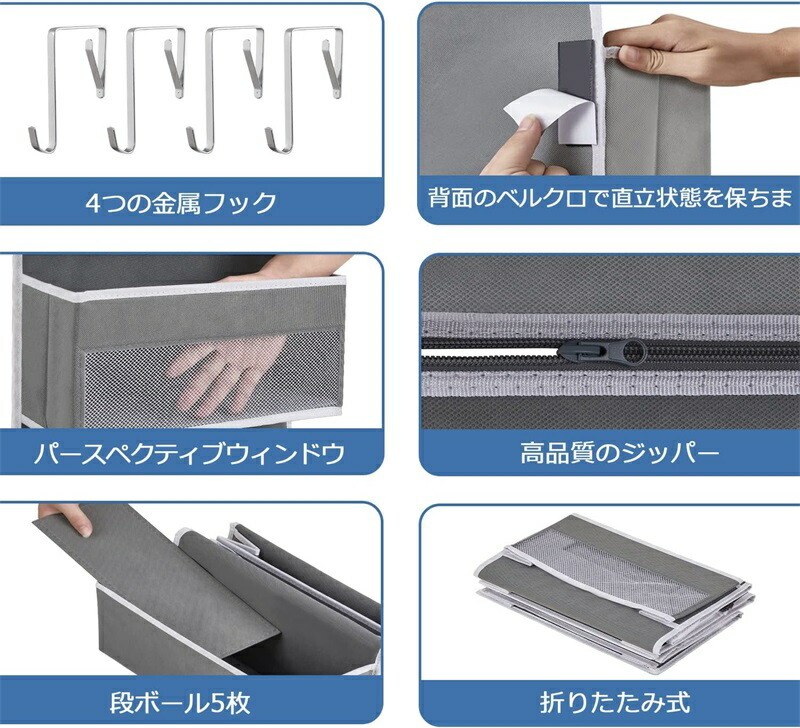 4つの金属フック

背面のベルクロで直立状態を保ちま

パースペクティブウィンドウ

高品質のジッパー

段ボール5枚

折りたたみ式