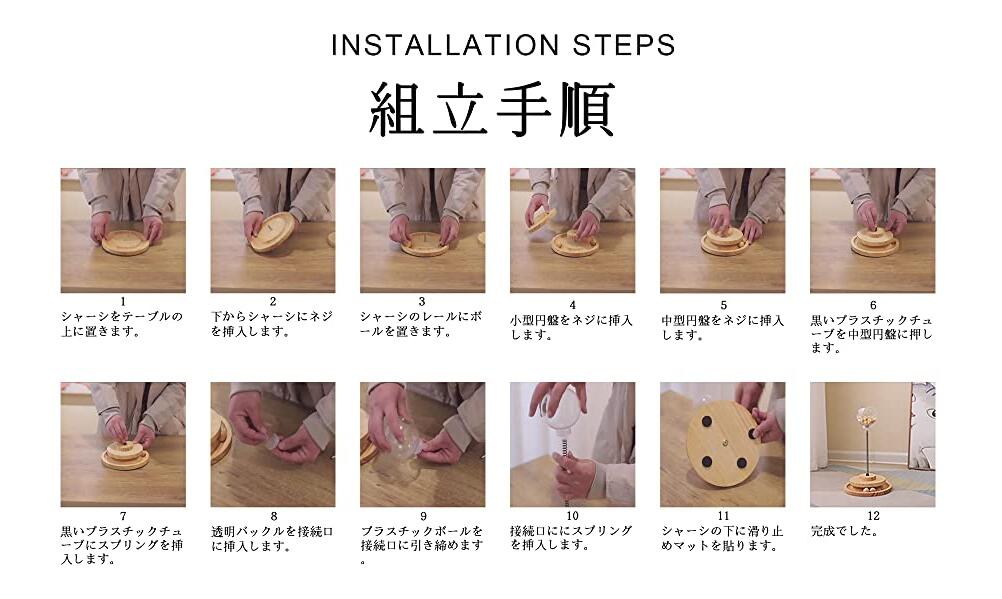 INSTALLATION STEPS

組立手順

1
シャーシをテーブルの上に置きます。

2
下からシャーシにネジを挿入します。

3
シャーシのレールにボールを置きます。

4
小型円盤をネジに挿入します。

5
中型円盤をネジに挿入します。

6
黒いプラスチックチューブを中型円盤に押します。

7
黒いプラスチックチューブにスプリングを挿入します。

8
透明バックルを接続口に挿入します。

9
プラスチックボールを接続口に引き締めます。

10
接続口ににスプリングを挿入します。

11
シャーシの下に滑り止めマットを貼ります。

12
完成でした。