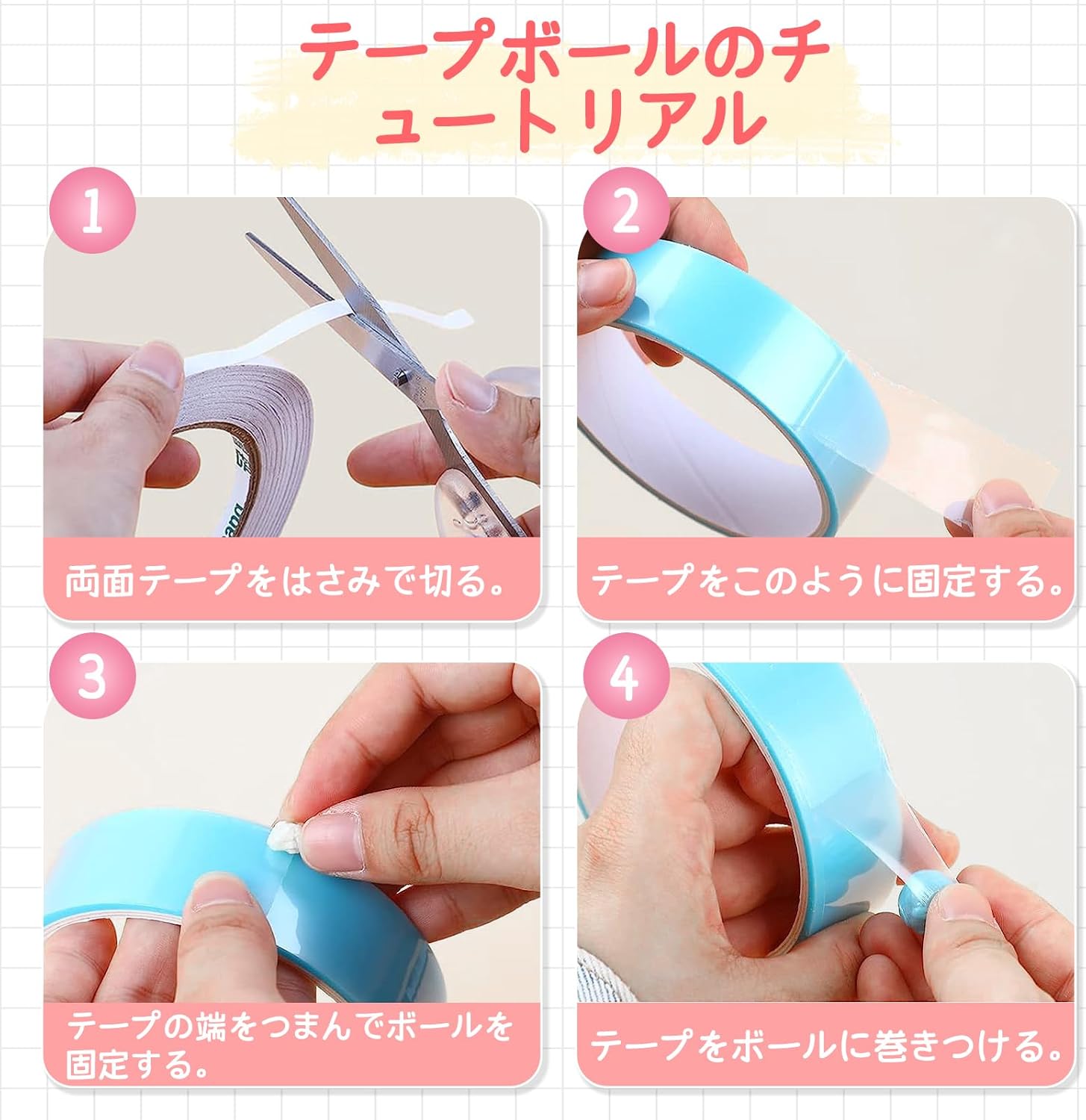 テープボールのチュートリアル

1

両面テープをはさみで切る。

2

テープをこのように固定する。

3

テープの端をつまんでボールを固定する。

4

テープをボールに巻きつける。