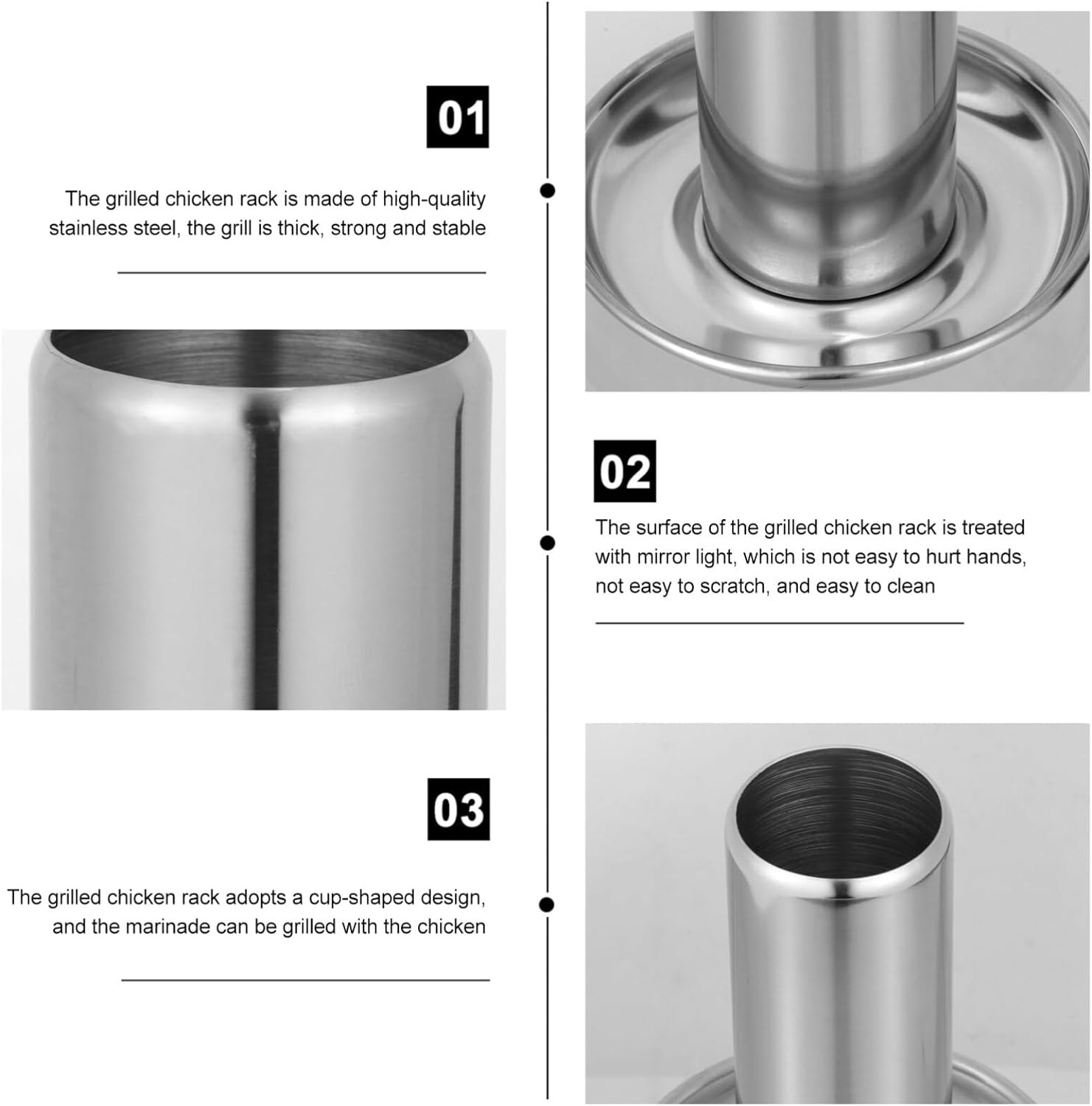 01

The grilled chicken rack is made of high-quality stainless steel, the grill is thick, strong and stable

02

The surface of the grilled chicken rack is treated with mirror light, which is not easy to hurt hands, not easy to scratch, and easy to clean

03

The grilled chicken rack adopts a cup-shaped design, and the marinade can be grilled with the chicken