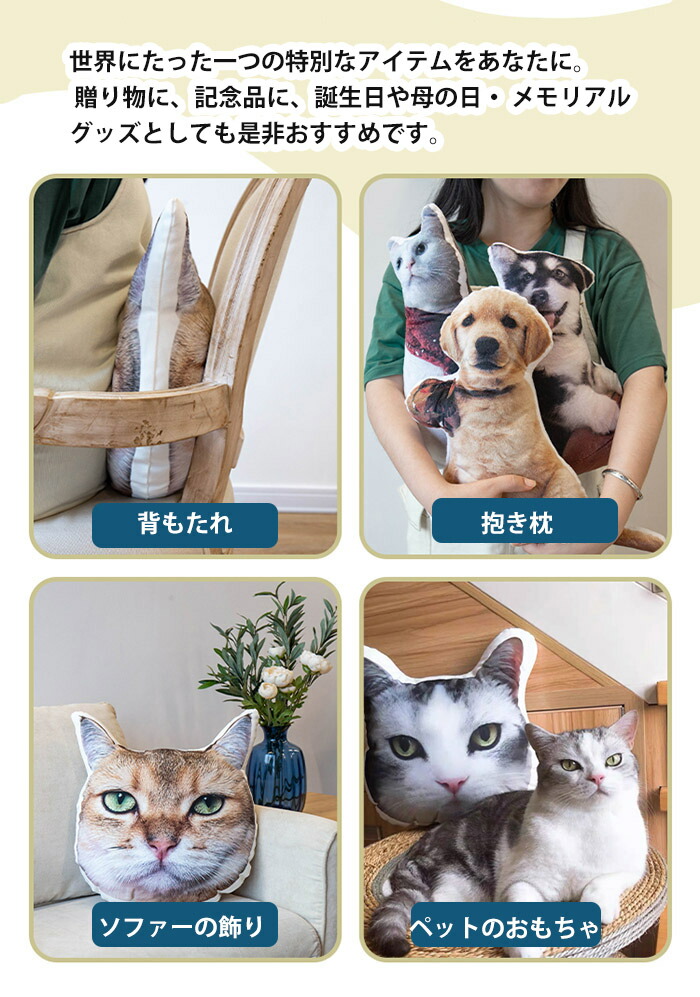 世界にたった一つの特別なアイテムをあなたに。
贈り物に、記念品に、誕生日や母の日・メモリアルグッズとしても是非おすすめです。

背もたれ

抱き枕

ソファーの飾り

ペットのおもちゃ