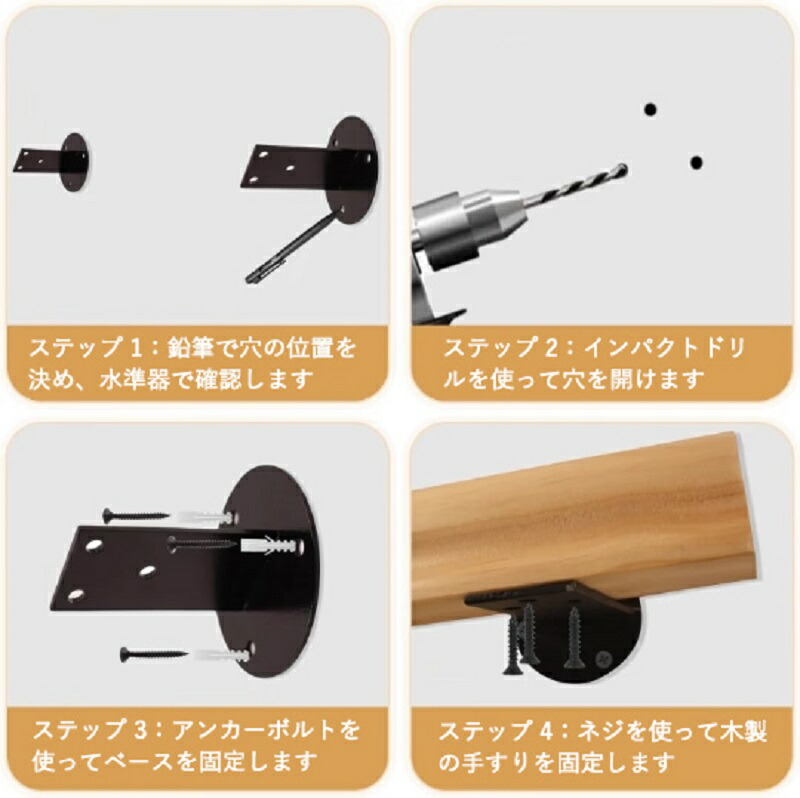 ステップ 1：鉛筆で穴の位置を決め、水準器で確認します

ステップ 2：インパクトドリルを使って穴を開けます

ステップ 3：アンカーボルトを使ってベースを固定します

ステップ 4：ネジを使って木製の手すりを固定します