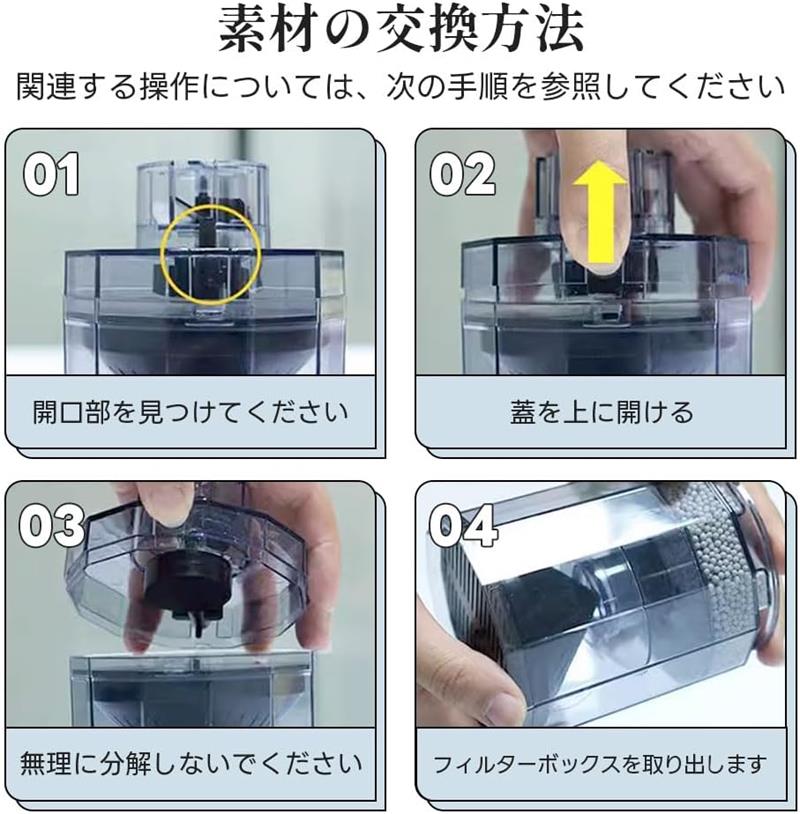 素材の交換方法

関連する操作については、次の手順を参照してください

01

開口部を見つけてください

02

蓋を上に開ける

03

無理に分解しないでください

04

フィルターボックスを取り出します