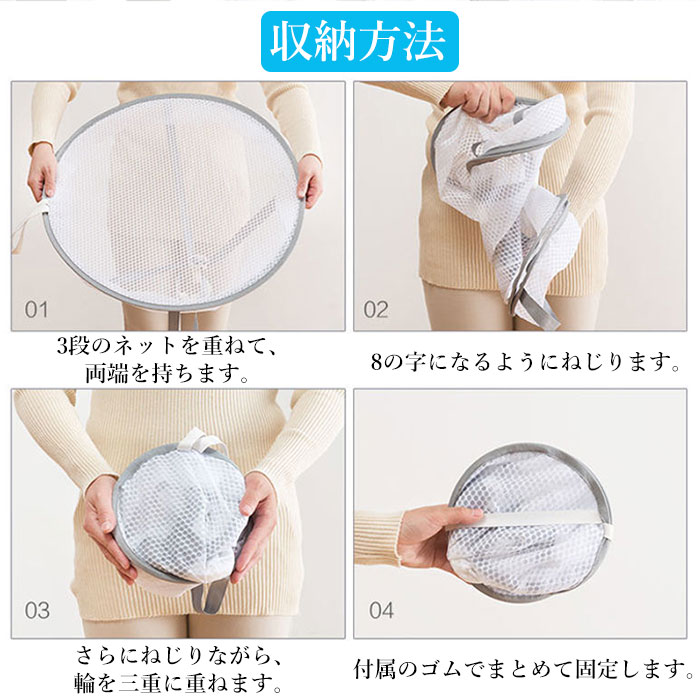 収納方法

01

3段のネットを重ねて、両端を持ちます。

02

8の字になるようにねじります。

03

さらにねじりながら、輪を三重に重ねます。

04

付属のゴムでまとめて固定します。