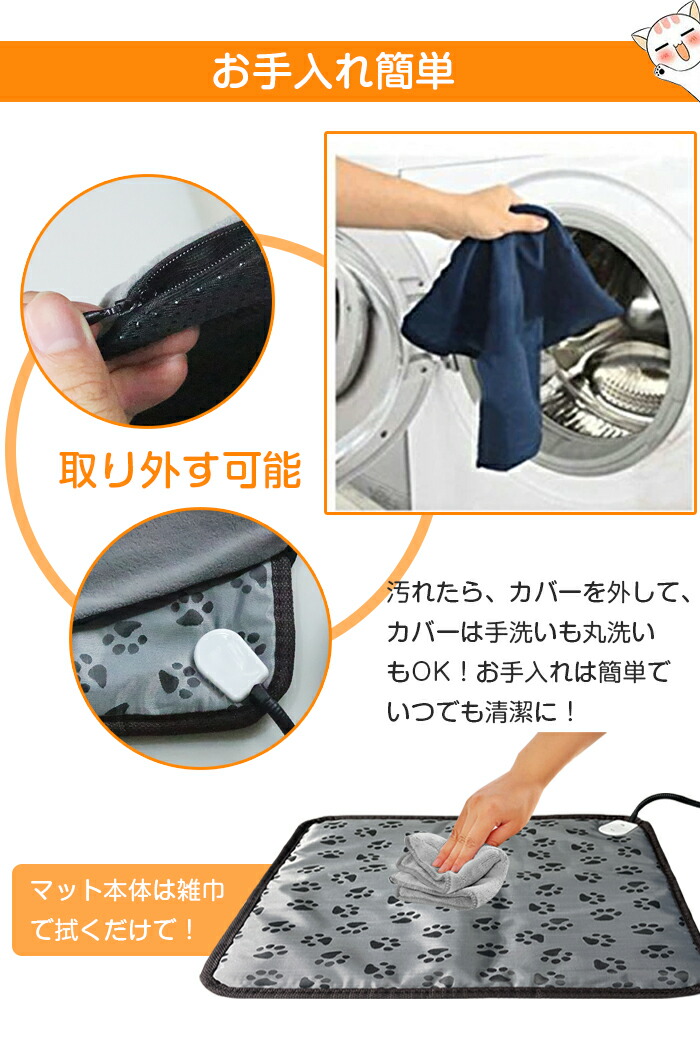 お手入れ簡単

取り外す可能

汚れたら、カバーを外して、カバーは手洗いも丸洗いもOK！お手入れは簡単でいつでも清潔に！

マット本体は雑巾で拭くだけで！