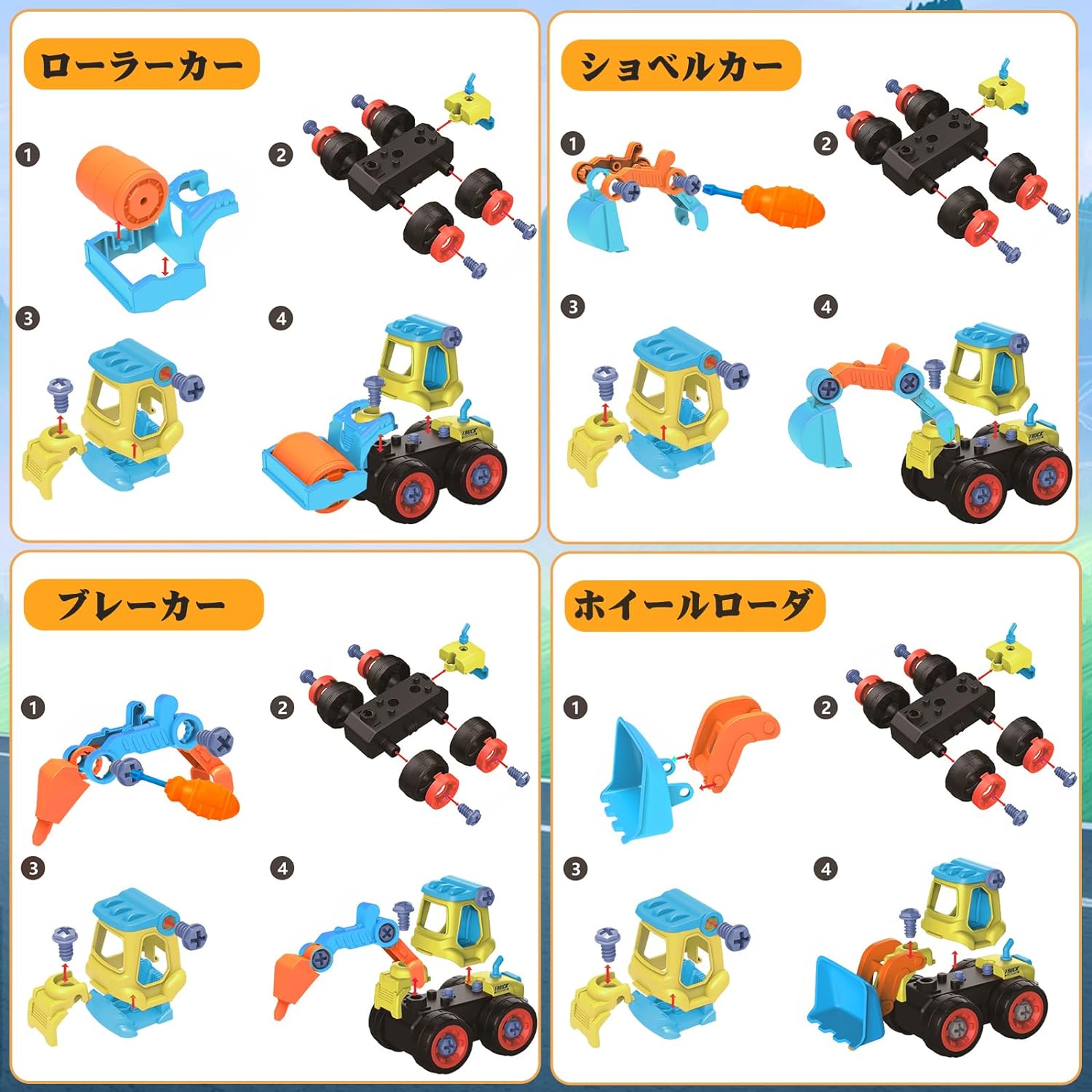 ローラーカー

1

2

3

4

ショベルカー

1

2

3

4

ブレーカー

1

2

3

4

ホイールローダ

1

2

3

4