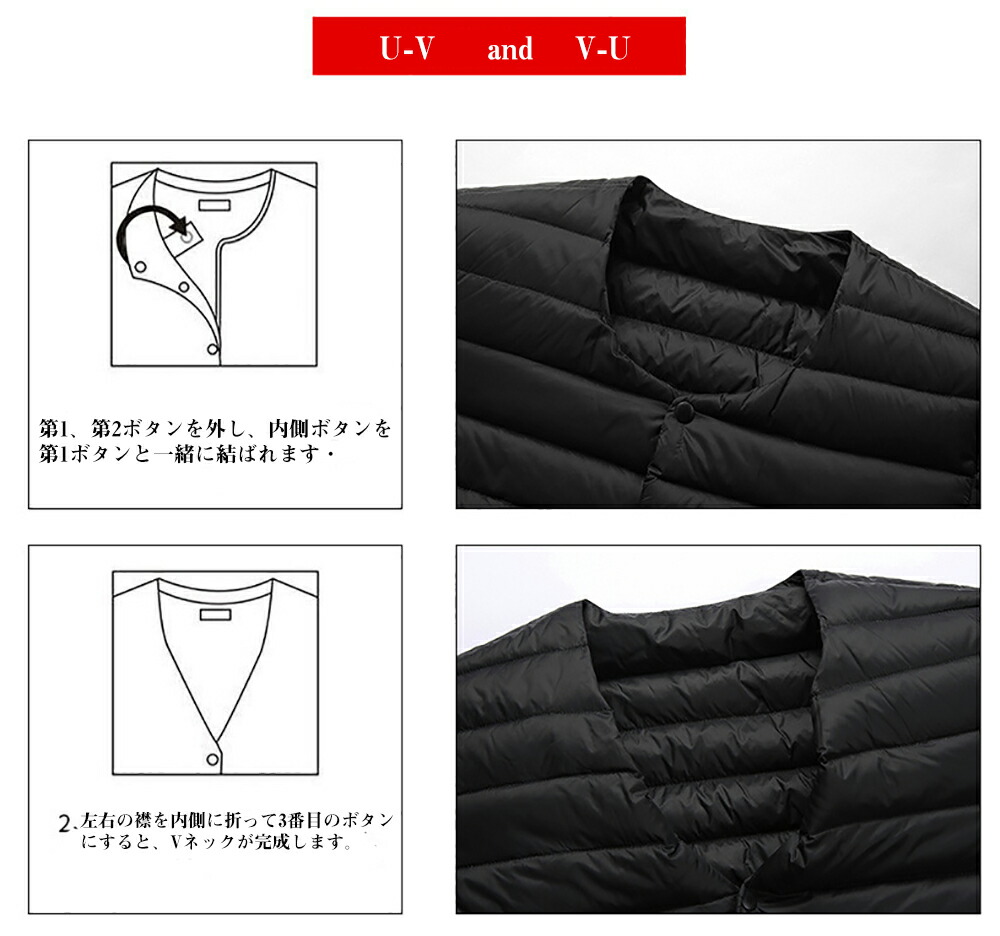 U-V and V-U

第1、第2ボタンを外し、内側ボタンを第1ボタンと一緒に結ばれます・

2、左右の襟を内側に折って3番目のボタンにすると、Vネックが完成します。