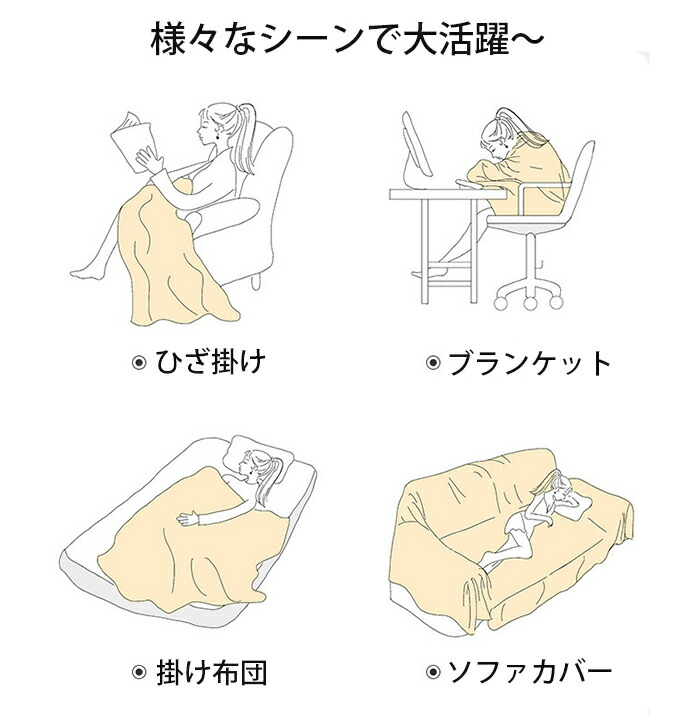 様々なシーンで大活躍～

◉ ひざ掛け

◉ ブランケット

◉ 掛け布団

◉ ソファカバー