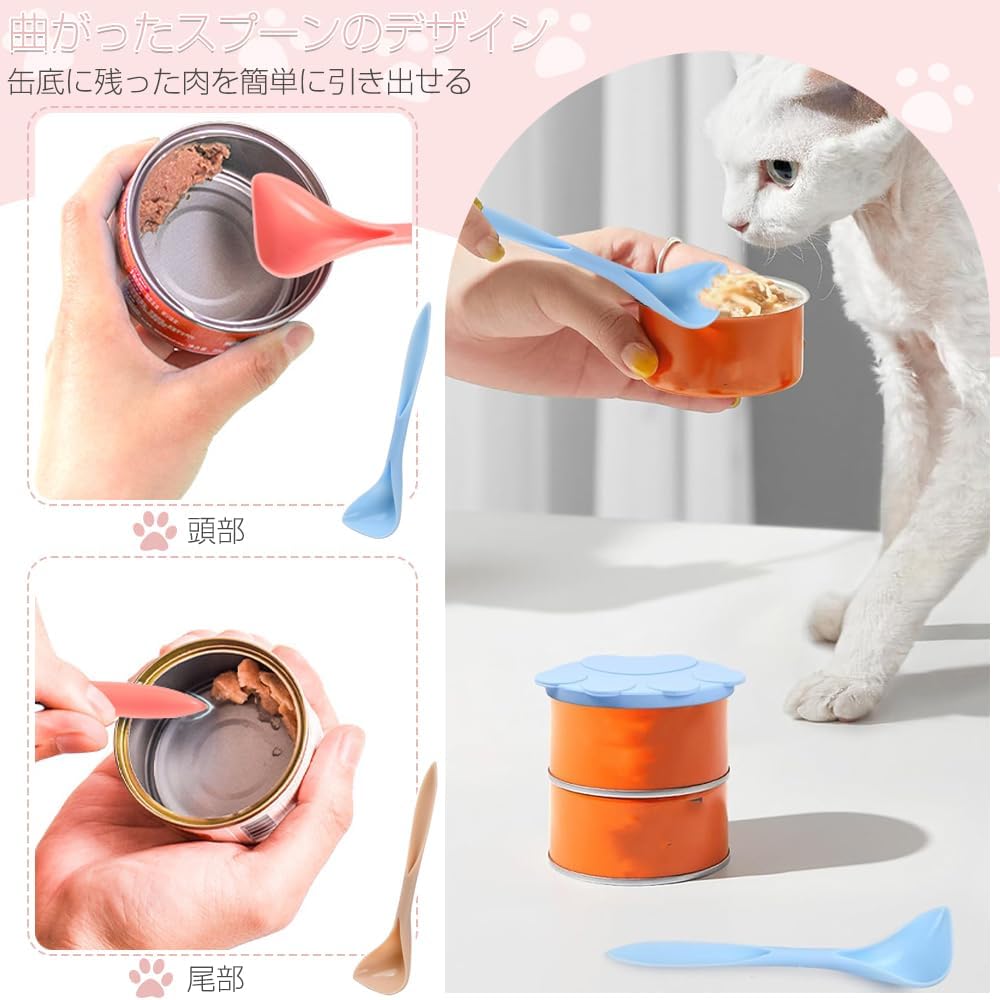 曲がったスプーンのデザイン
缶底に残った肉を簡単に引き出せる

頭部

尾部