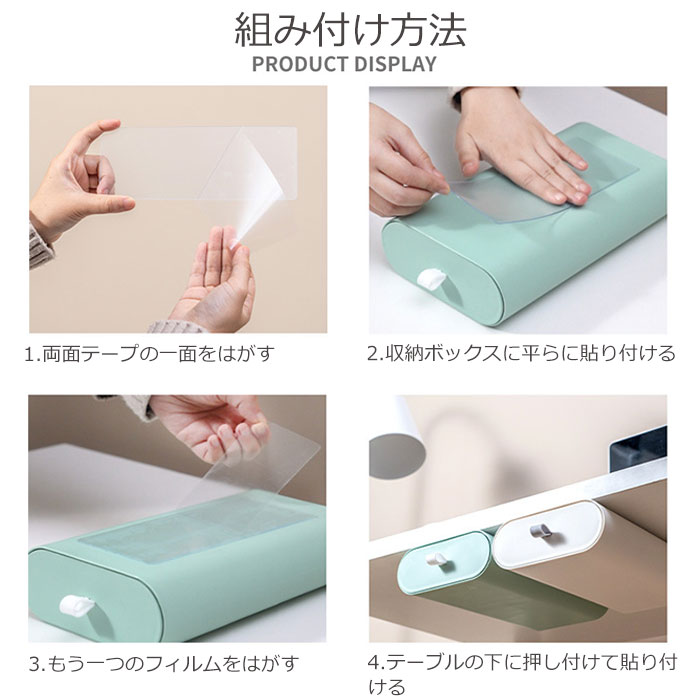 組み付け方法
PRODUCT DISPLAY

1.両面テープの一面をはがす

2.収納ボックスに平らに貼り付ける

3.もう一つのフィルムをはがす

4.テーブルの下に押し付けて貼り付ける