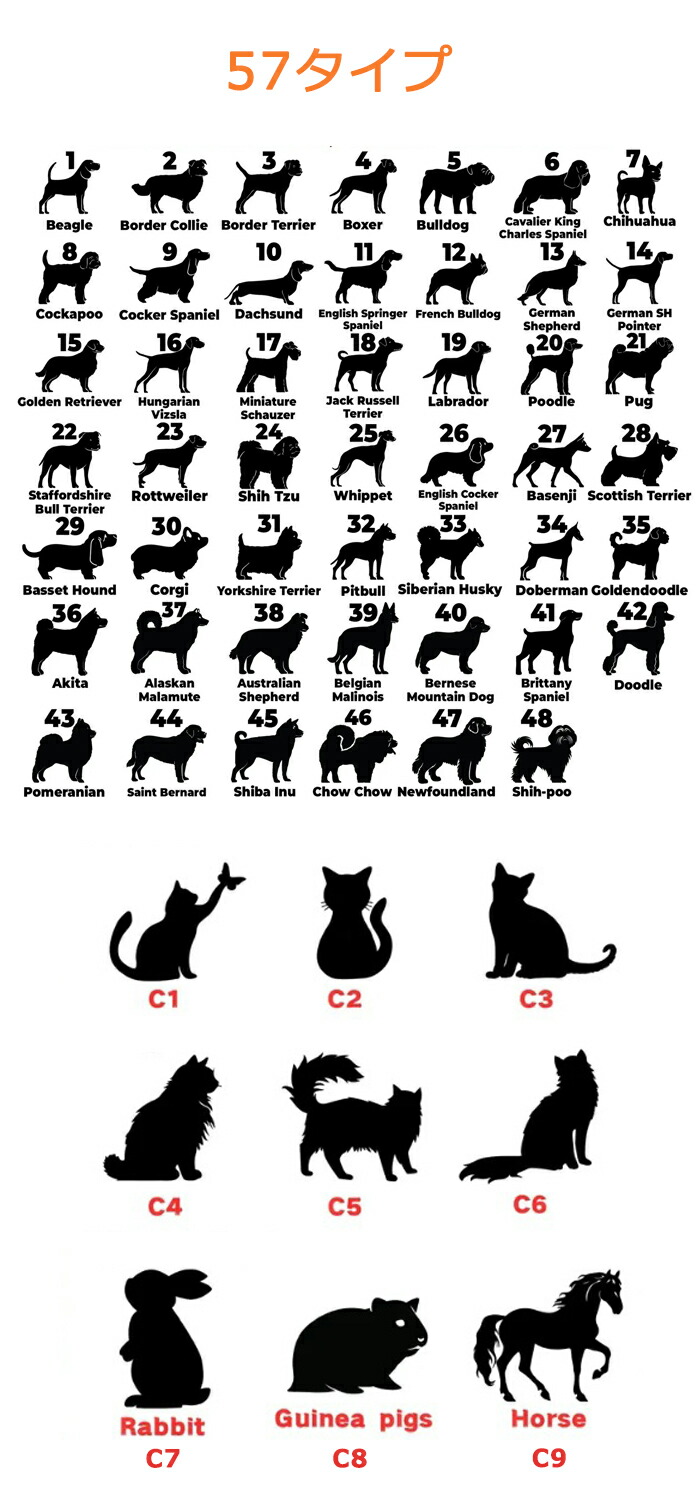 57タイプ

1 Beagle
2 Border Collie
3 Border Terrier
4 Boxer
5 Bulldog
6 Cavalier King Charles Spaniel
7 Chihuahua
8 Cockapoo
9 Cocker Spaniel
10 Dachsund
11 English Springer Spaniel
12 French Bulldog
13 German Shepherd
14 German SH Pointer
15 Golden Retriever
16 Hungarian Vizsla
17 Miniature Schauzer
18 Jack Russell Terrier
19 Labrador
20 Poodle
21 Pug
22 Staffordshire Bull Terrier
23 Rottweiler
24 Shih Tzu
25 Whippet
26 English Cocker Spaniel
27 Basenji
28 Scottish Terrier
29 Basset Hound
30 Corgi
31 Yorkshire Terrier
32 Pitbull
33 Siberian Husky
34 Doberman
35 Goldendoodle
36 Akita
37 Alaskan Malamute
38 Australian Shepherd
39 Belgian Malinois
40 Bernese Mountain Dog
41 Brittany Spaniel
42 Doodle
43 Pomeranian
44 Saint Bernard
45 Shiba Inu
46 Chow Chow
47 Newfoundland
48 Shih-poo

C1 C2 C3

C4 C5 C6

Rabbit
C7
Guinea pigs
C8
Horse
C9