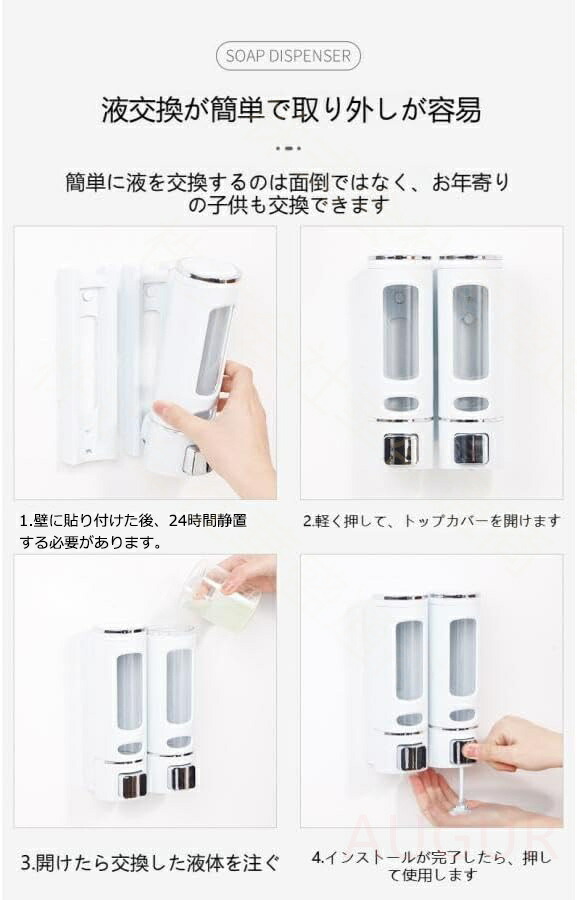 SOAP DISPENSER

液交換が簡単で取り外しが容易

簡単に液を交換するのは面倒ではなく、お年寄りの子供も交換できます

1.壁に貼り付けた後、24時間静置する必要があります。

2.軽く押して、トップカバーを開けます

3.開けたら交換した液体を注ぐ

4.インストールが完了したら、押して使用します

AUGUR