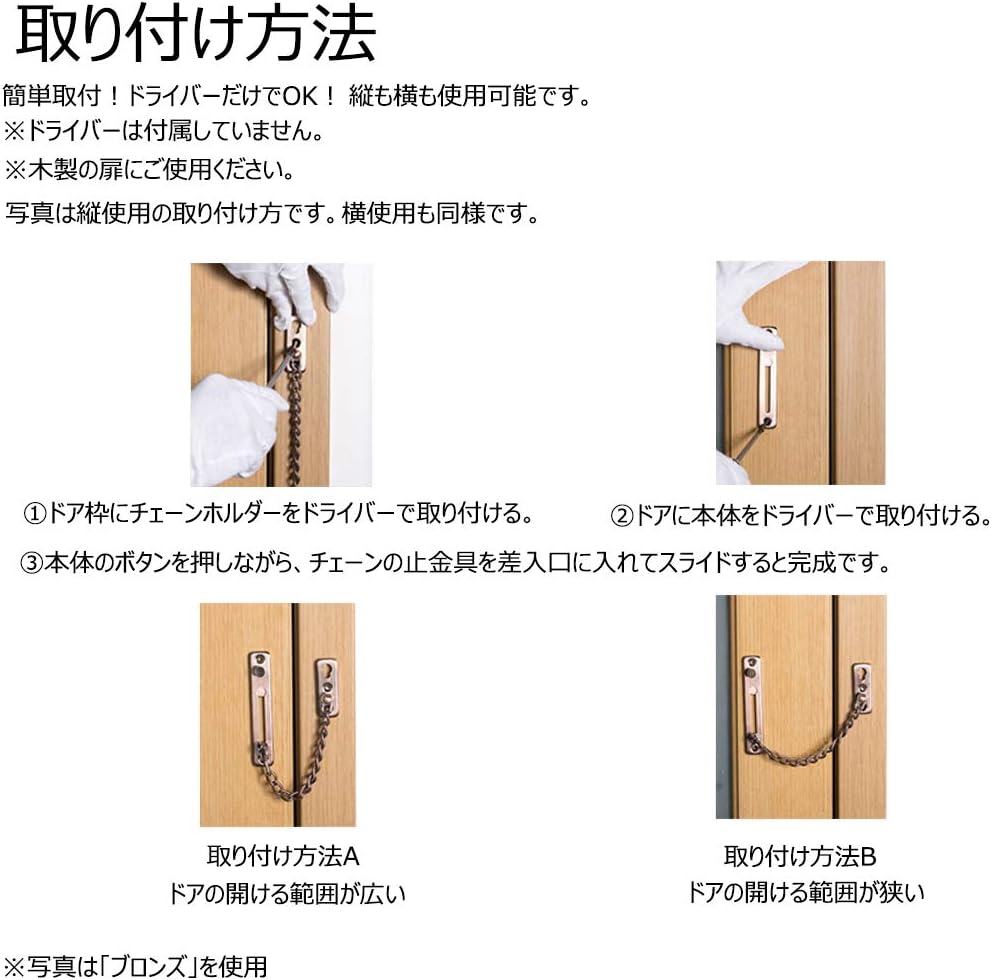 取り付け方法

簡単取付！ドライバーだけでOK！ 縦も横も使用可能です。
※ドライバーは付属していません。
※木製の扉にご使用ください。
写真は縦使用の取り付け方です。横使用も同様です。

①ドア枠にチェーンホルダーをドライバーで取り付ける。

②ドアに本体をドライバーで取り付ける。

③本体のボタンを押しながら、チェーンの止金具を差入口に入れてスライドすると完成です。

取り付け方法A
ドアの開ける範囲が広い

取り付け方法B
ドアの開ける範囲が狭い

※写真は「ブロンズ」を使用